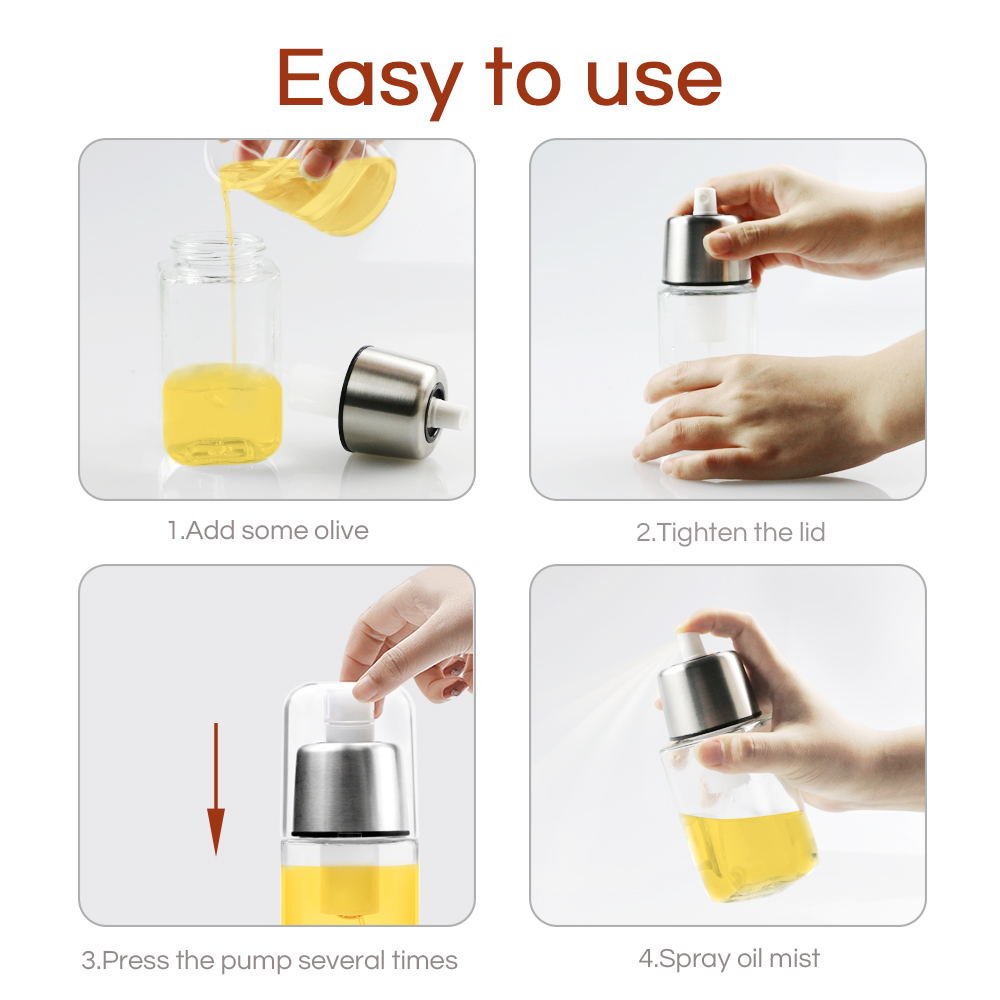 Easy to use

1.Add some olive

2.Tighten the lid

3.Press the pump several times

4.Spray oil mist