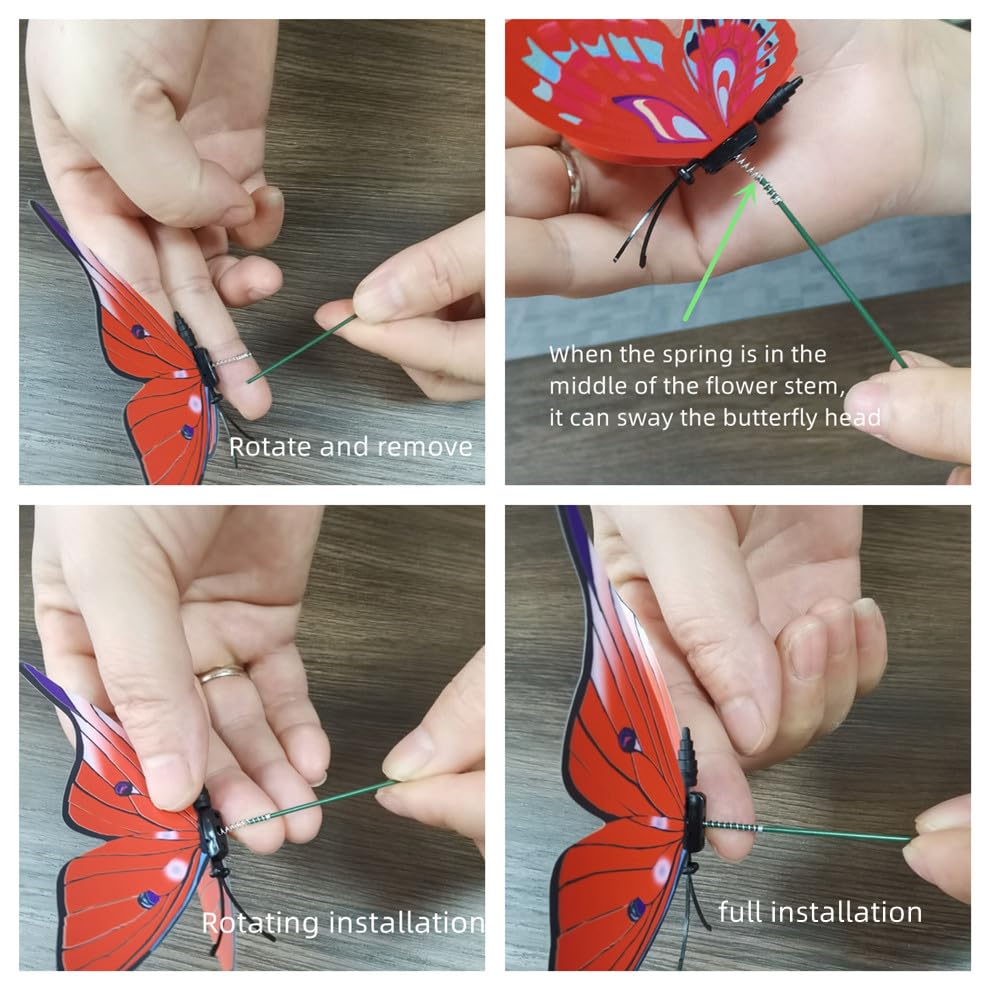 Rotate and remove

When the spring is in the middle of the flower stem, it can sway the butterfly head

Rotating installation

full installation