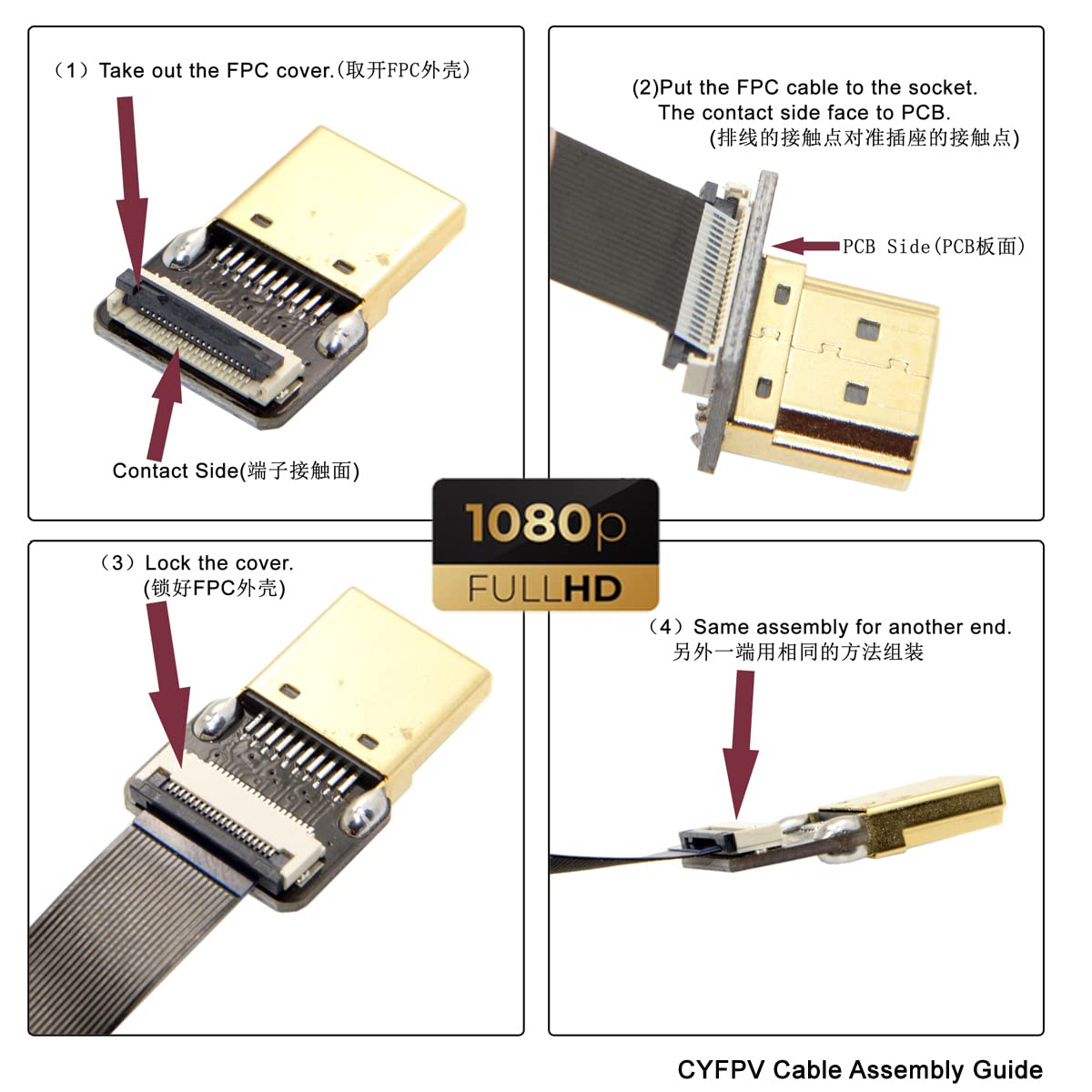 （1）Take out the FPC cover.(取开FPC外壳)

Contact Side(端子接触面)

(2)Put the FPC cable to the socket. The contact side face to PCB. (排线的接触点对准插座的接触点)

PCB Side(PCB板面)

1080p FULLHD

（3）Lock the cover. (锁好FPC外壳)

（4）Same assembly for another end. 另外一端用相同的方法组装

CYFPV Cable Assembly Guide