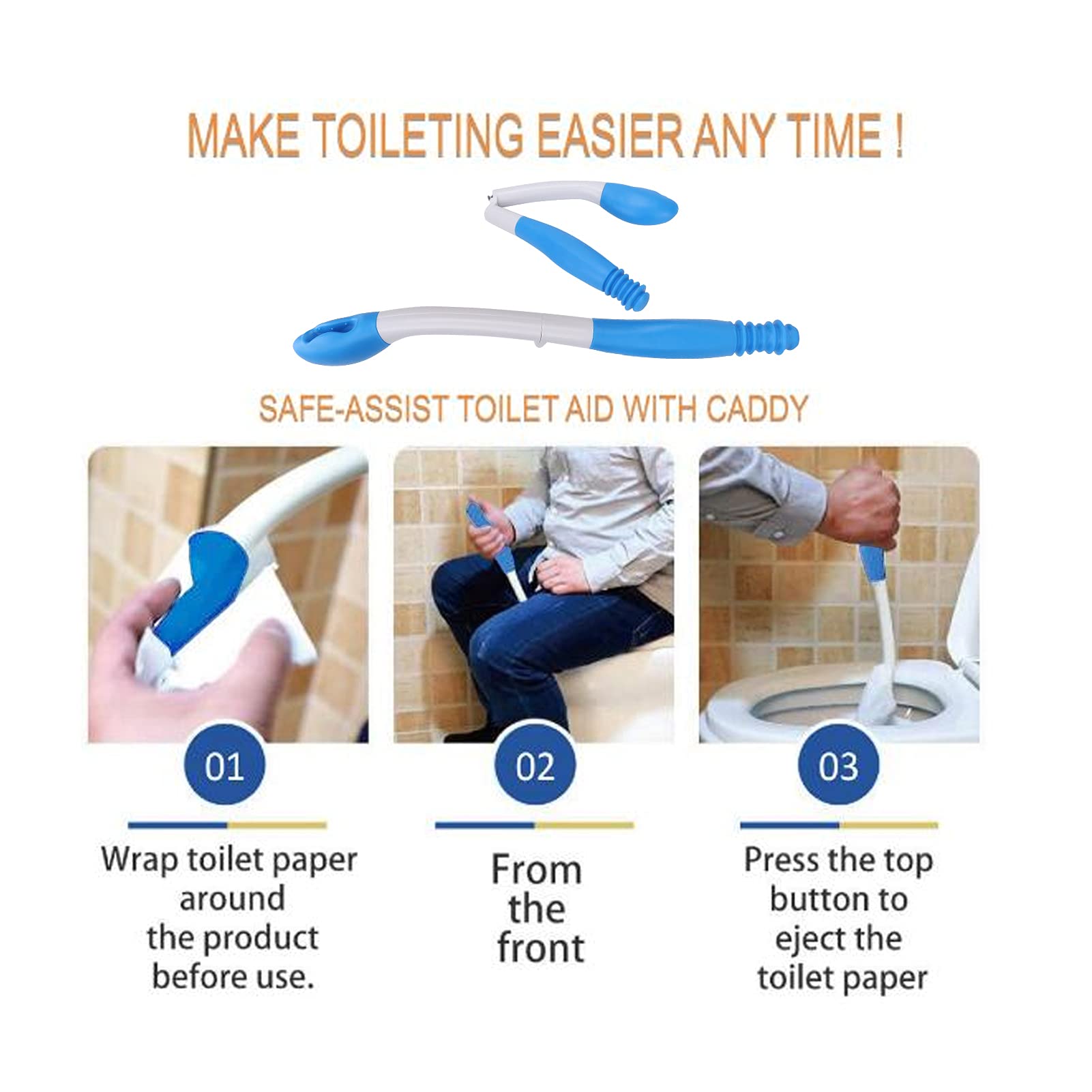 MAKE TOILETING EASIER ANY TIME !

SAFE-ASSIST TOILET AID WITH CADDY

01

Wrap toilet paper around the product before use.

02

From the front

03

Press the top button to eject the toilet paper