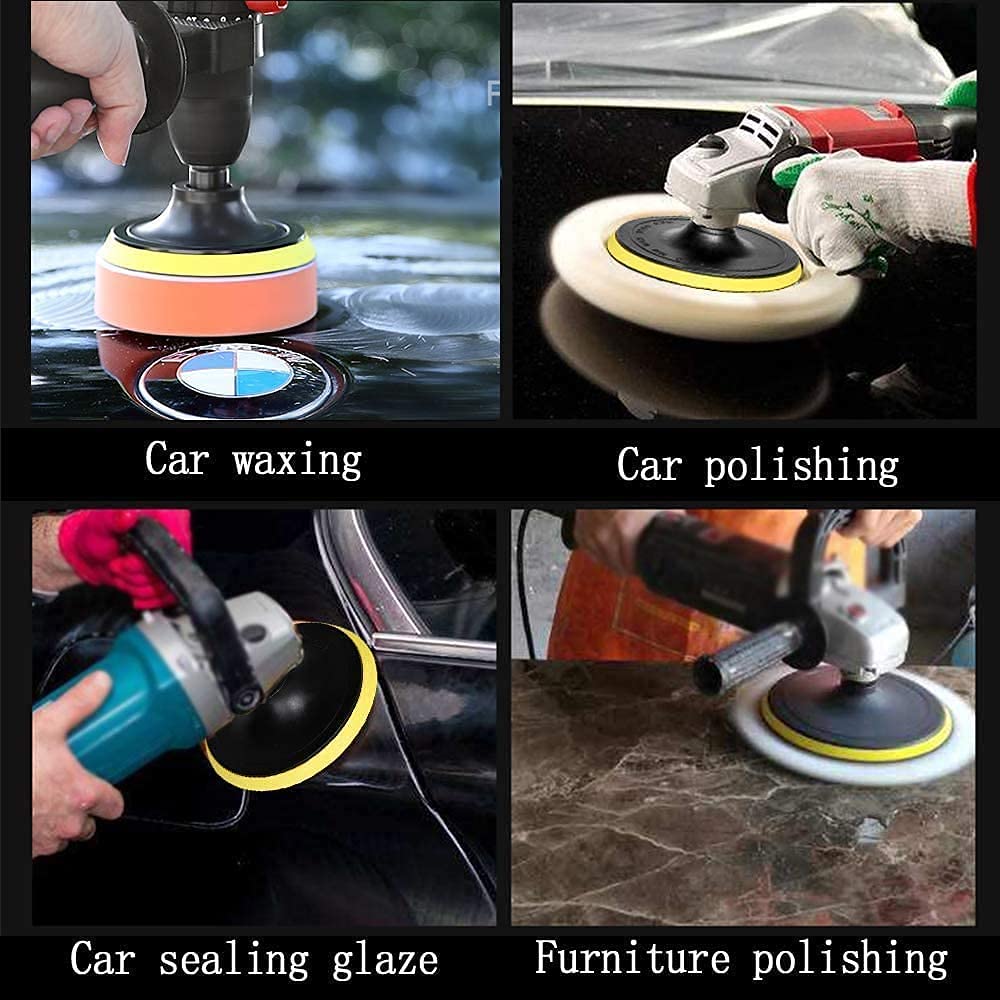 Car waxing

Car polishing

Car sealing glaze

Furniture polishing