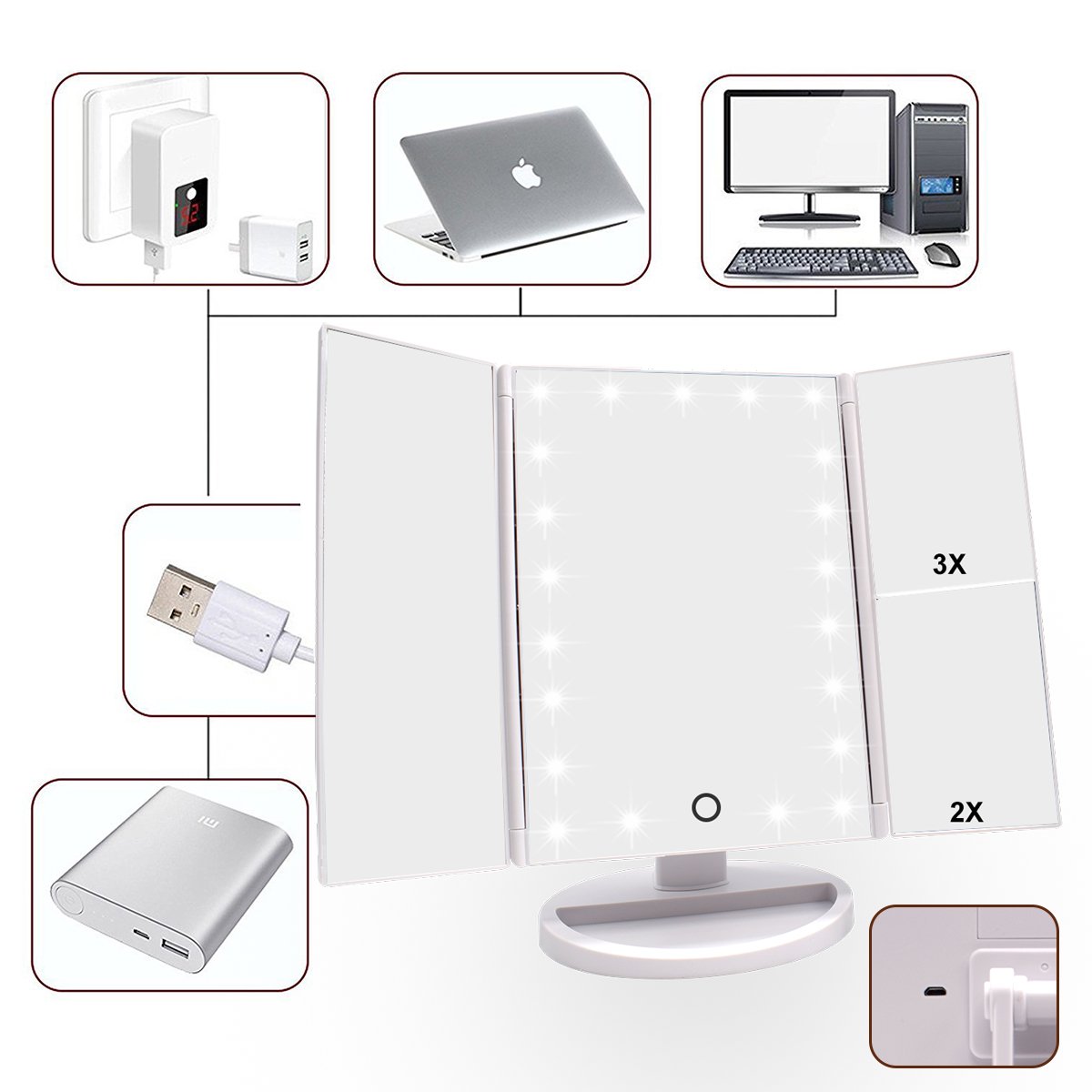 3X

2X