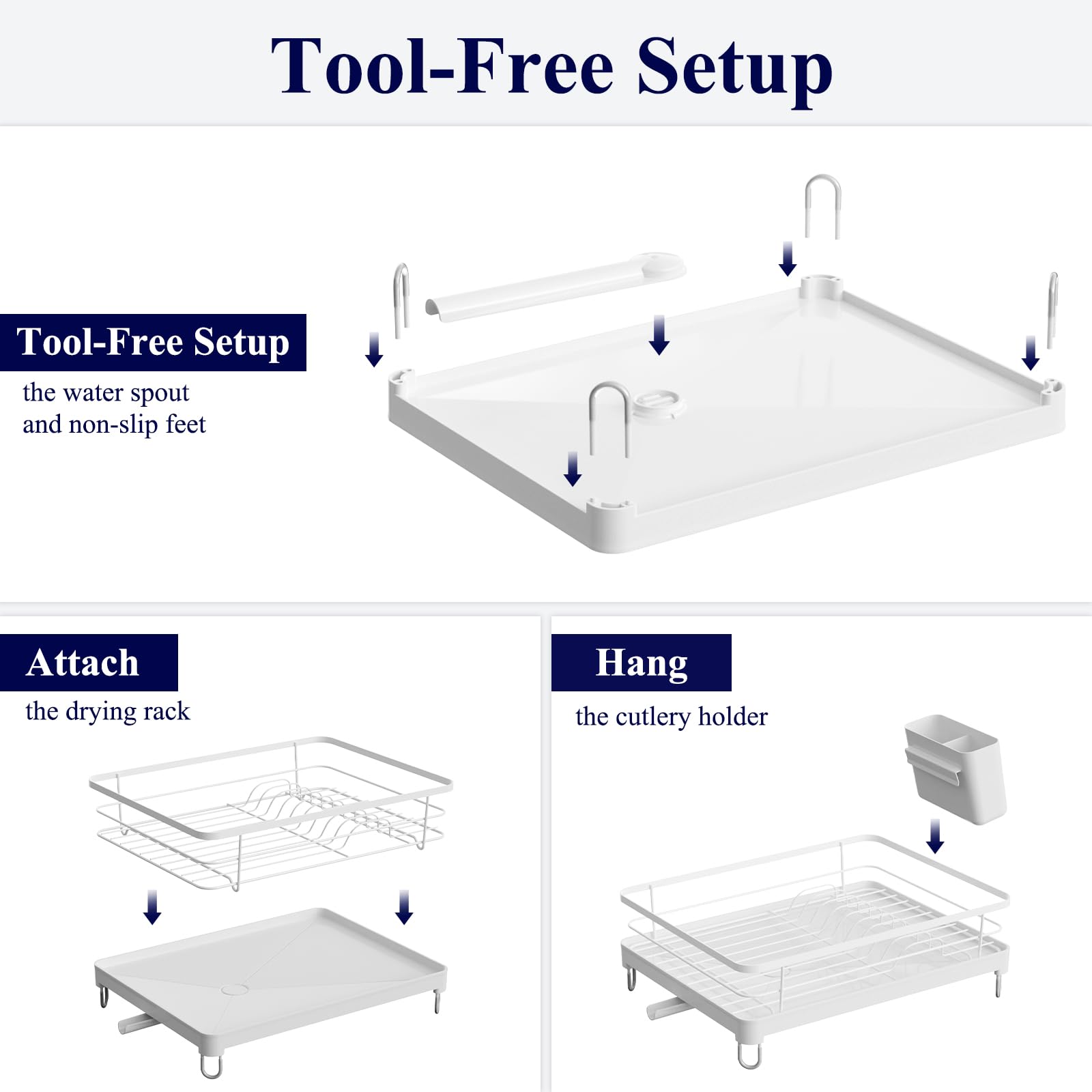 Tool-Free Setup

Tool-Free Setup

the water spout and non-slip feet

Attach

the drying rack

Hang

the cutlery holder