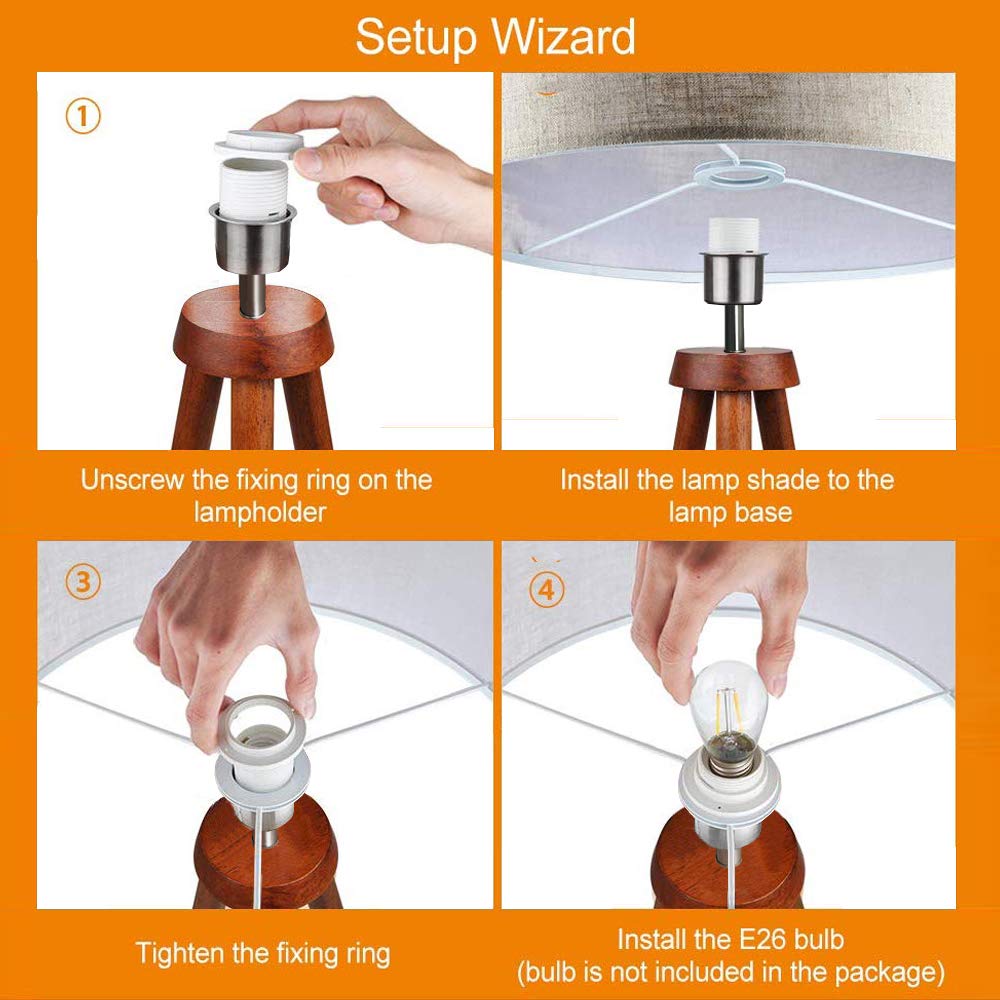 Setup Wizard

①

Unscrew the fixing ring on the lampholder

Install the lamp shade to the lamp base

③

Tighten the fixing ring

④

Install the E26 bulb
(bulb is not included in the package)