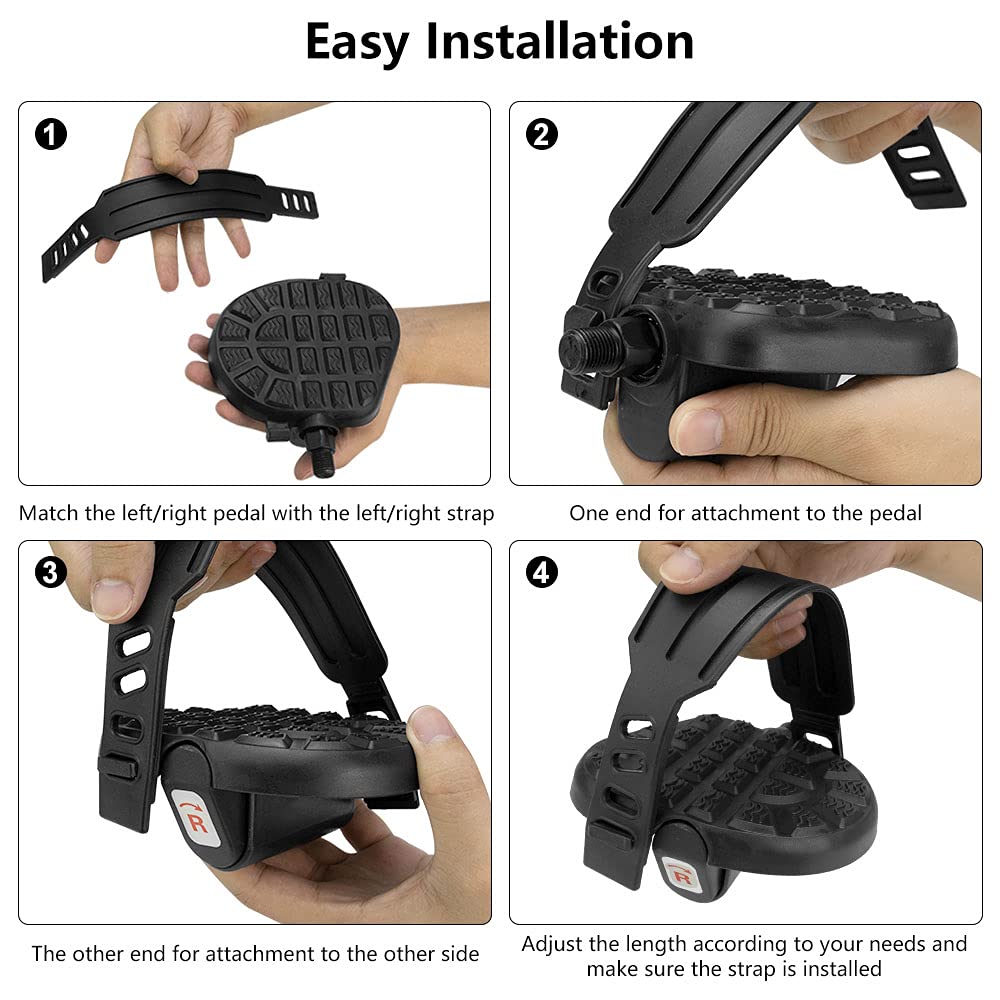 Easy Installation

1

Match the left/right pedal with the left/right strap

2

One end for attachment to the pedal

3

R

The other end for attachment to the other side

4

R

Adjust the length according to your needs and make sure the strap is installed