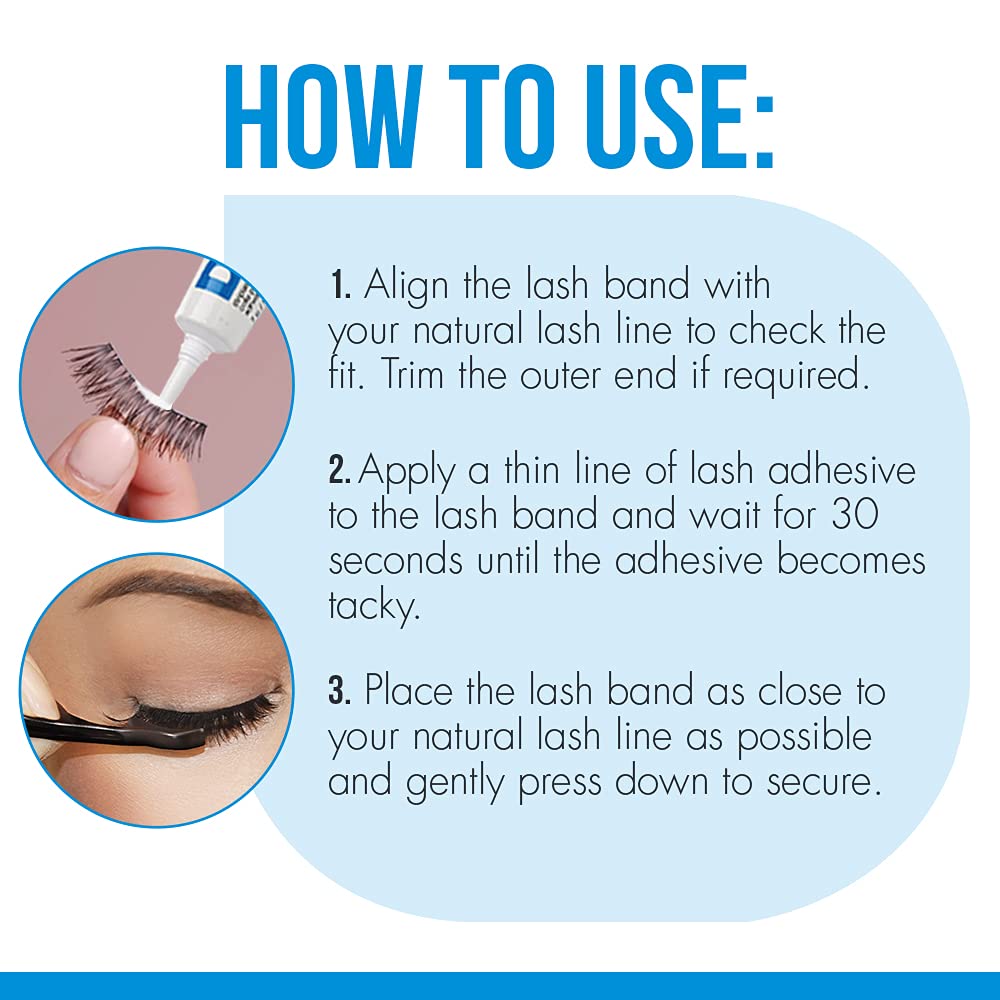 HOW TO USE:

1. Align the lash band with your natural lash line to check the fit. Trim the outer end if required.

2. Apply a thin line of lash adhesive to the lash band and wait for 30 seconds until the adhesive becomes tacky.

3. Place the lash band as close to your natural lash line as possible and gently press down to secure.