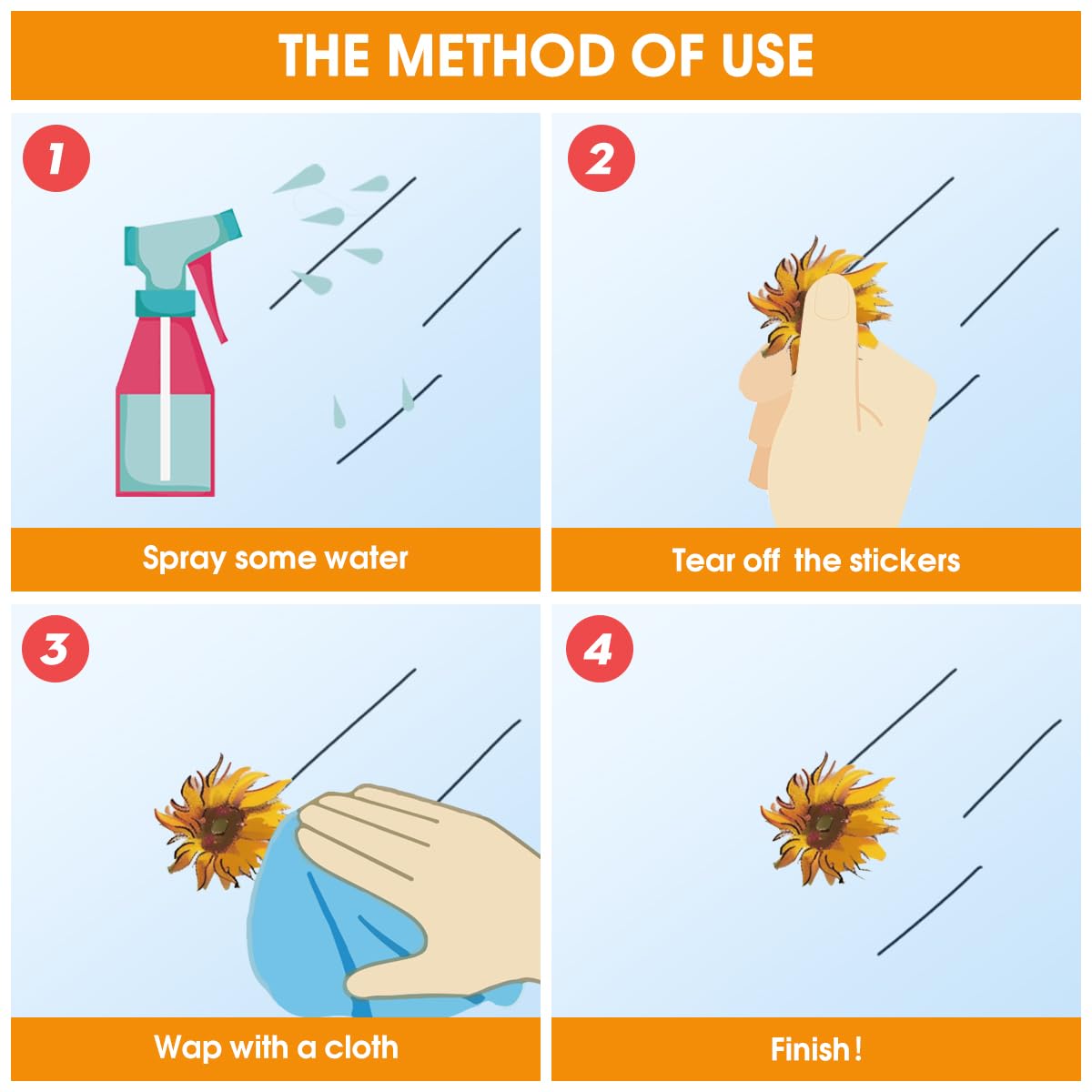 THE METHOD OF USE

1

Spray some water

2

Tear off the stickers

3

Wap with a cloth

4

Finish!