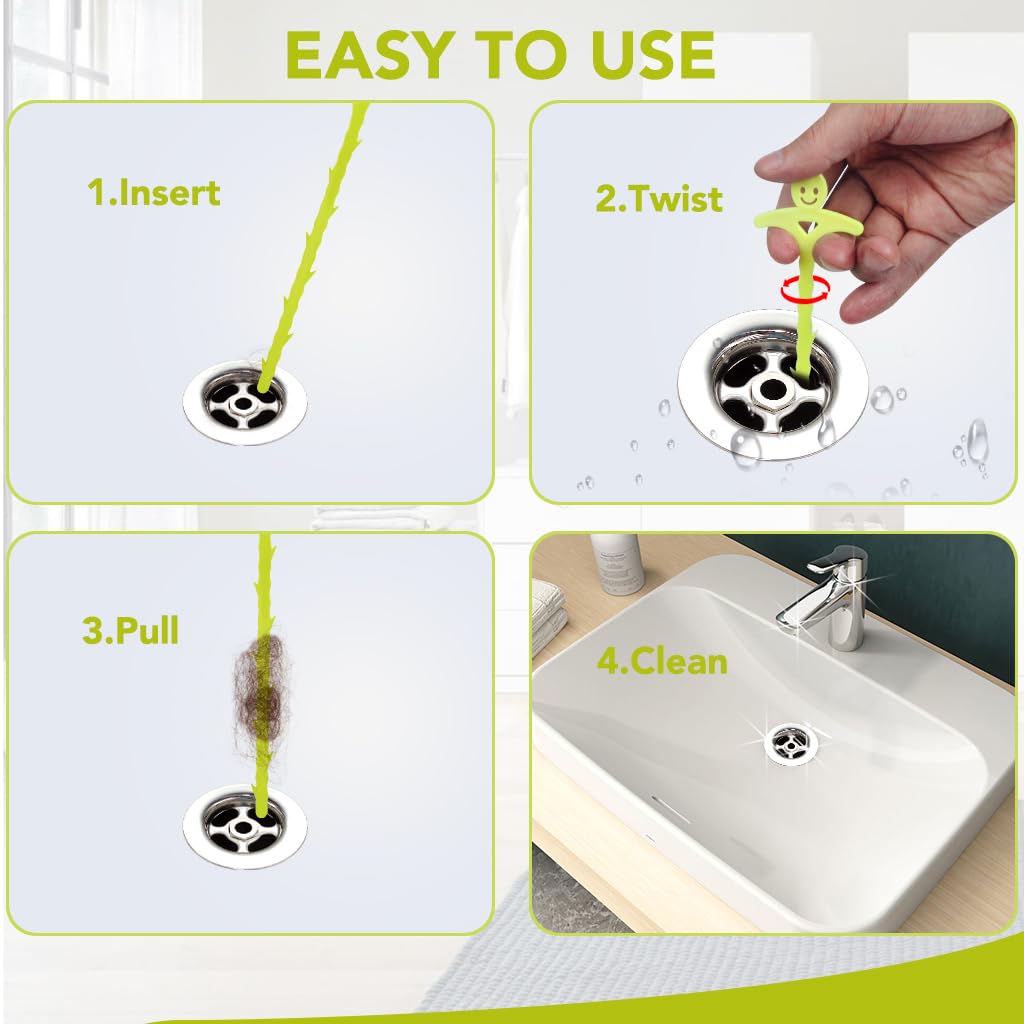 EASY TO USE

1.Insert

2.Twist

3.Pull

4.Clean