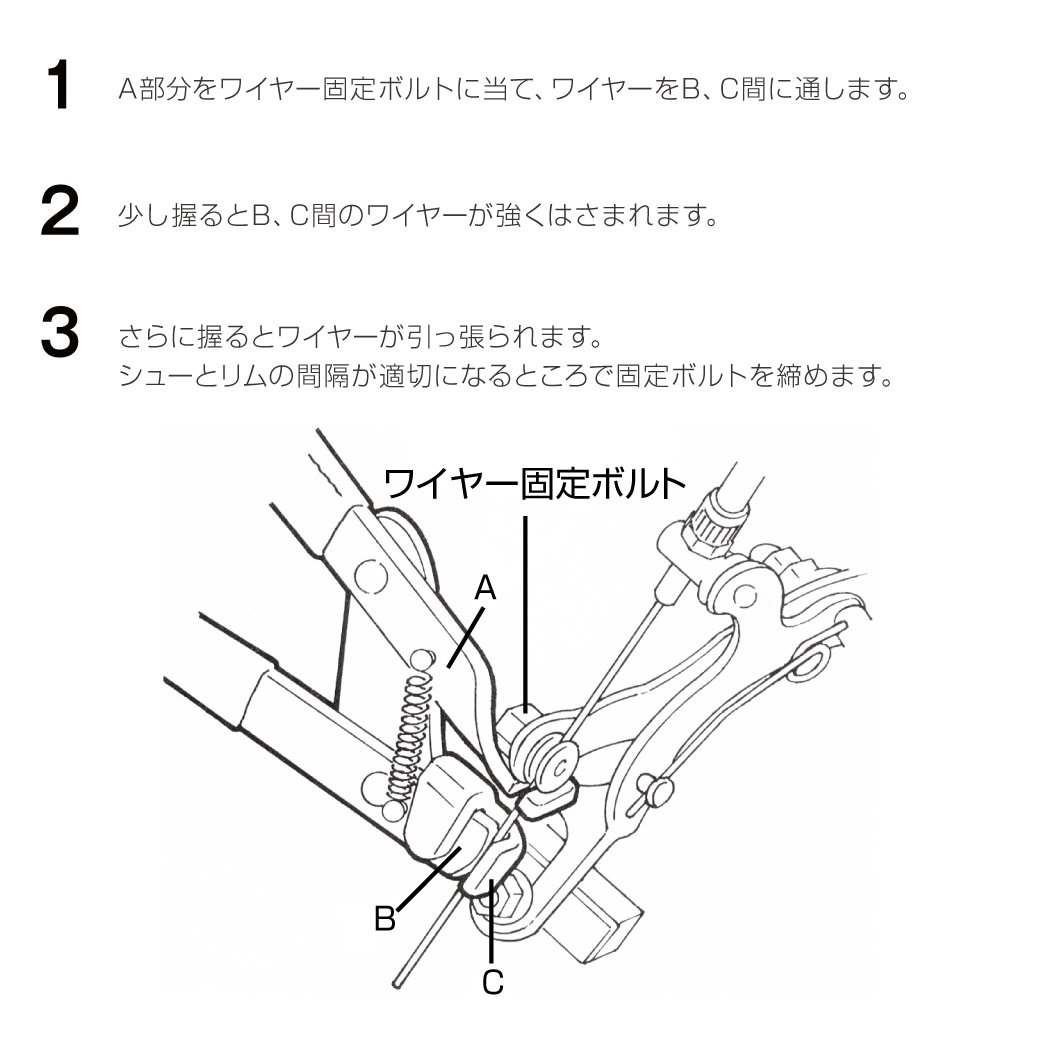 1 A部分をワイヤー固定ボルトに当て、ワイヤーをB、C間に通します。

2 少し握るとB、C間のワイヤーが強くはさまれます。

3 さらに握るとワイヤーが引っ張られます。
シューとリムの間隔が適切になるところで固定ボルトを締めます。

ワイヤー固定ボルト
A
B
C