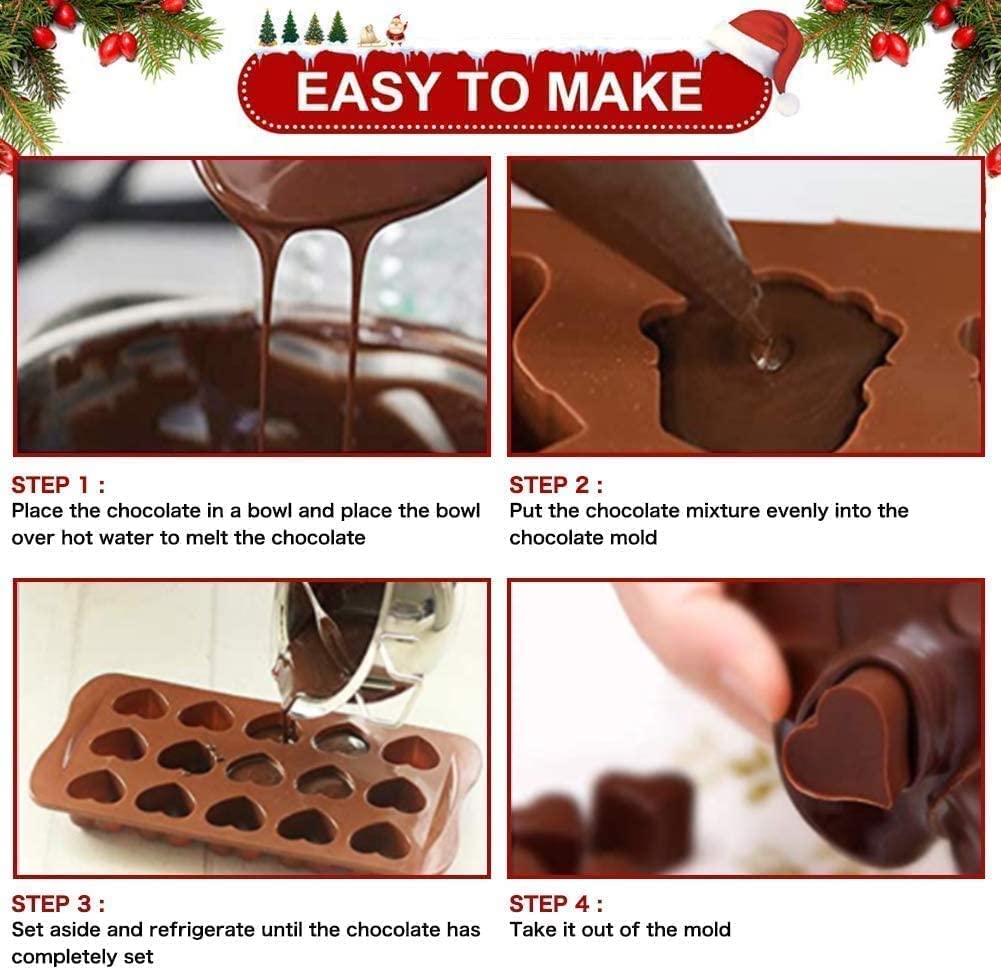 EASY TO MAKE

STEP 1 :
Place the chocolate in a bowl and place the bowl over hot water to melt the chocolate

STEP 2 :
Put the chocolate mixture evenly into the chocolate mold

STEP 3 :
Set aside and refrigerate until the chocolate has completely set

STEP 4 :
Take it out of the mold