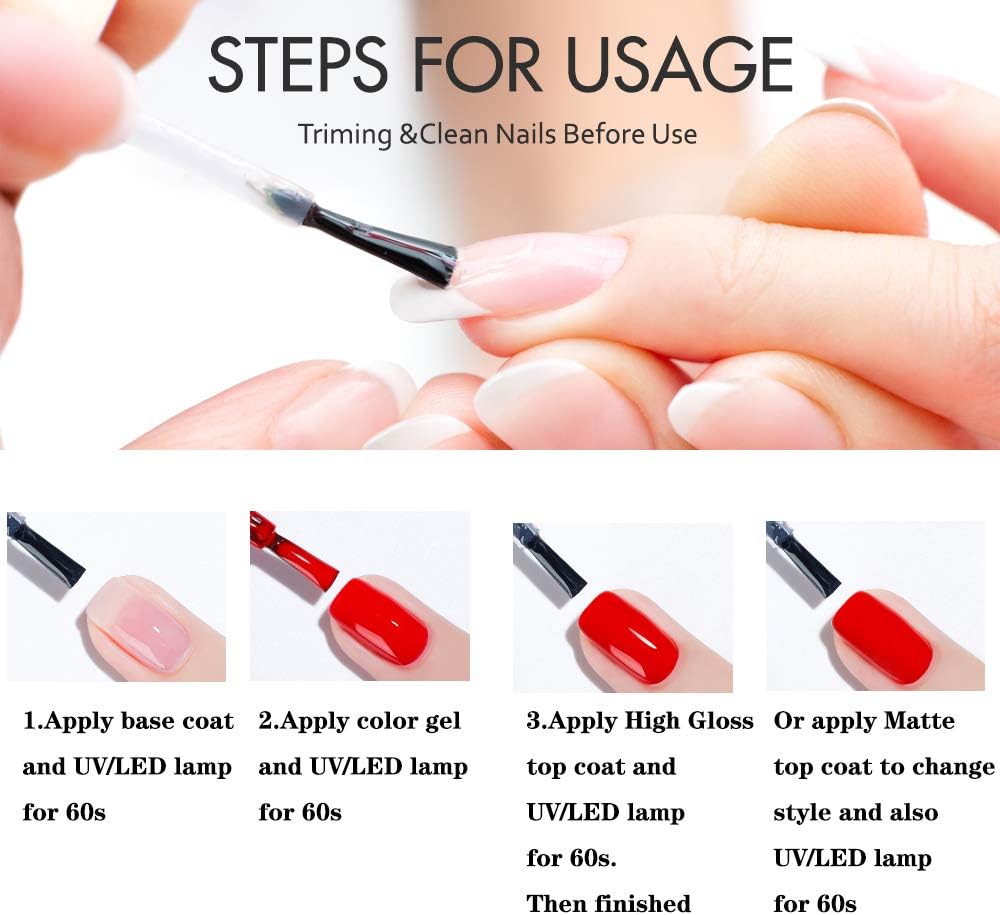 STEPS FOR USAGE

Triming &Clean Nails Before Use

1.Apply base coat and UV/LED lamp for 60s

2.Apply color gel and UV/LED lamp for 60s

3.Apply High Gloss top coat and UV/LED lamp for 60s. Then finished

Or apply Matte top coat to change style and also UV/LED lamp for 60s