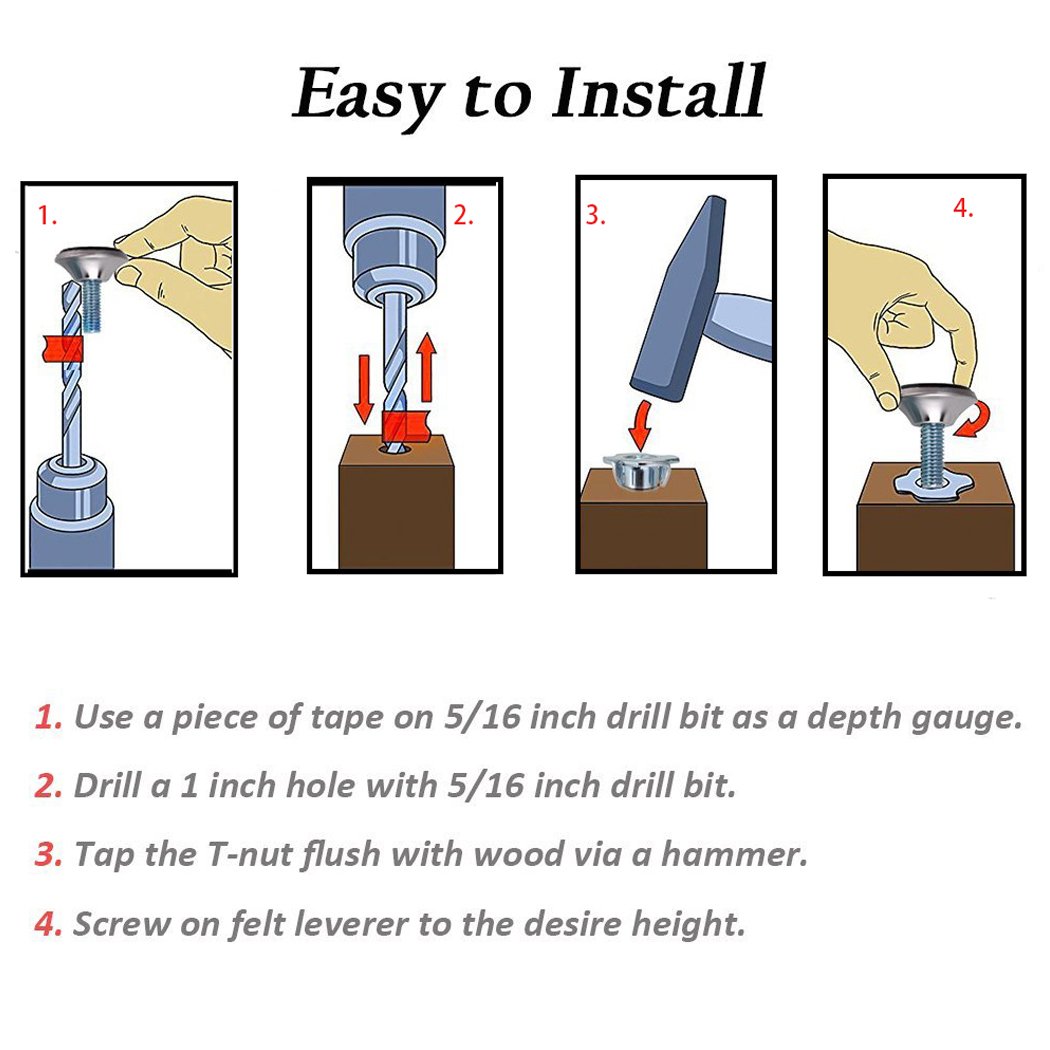 Easy to Install

1.

2.

3.

4.

1. Use a piece of tape on 5/16 inch drill bit as a depth gauge.

2. Drill a 1 inch hole with 5/16 inch drill bit.

3. Tap the T-nut flush with wood via a hammer.

4. Screw on felt leverer to the desire height.