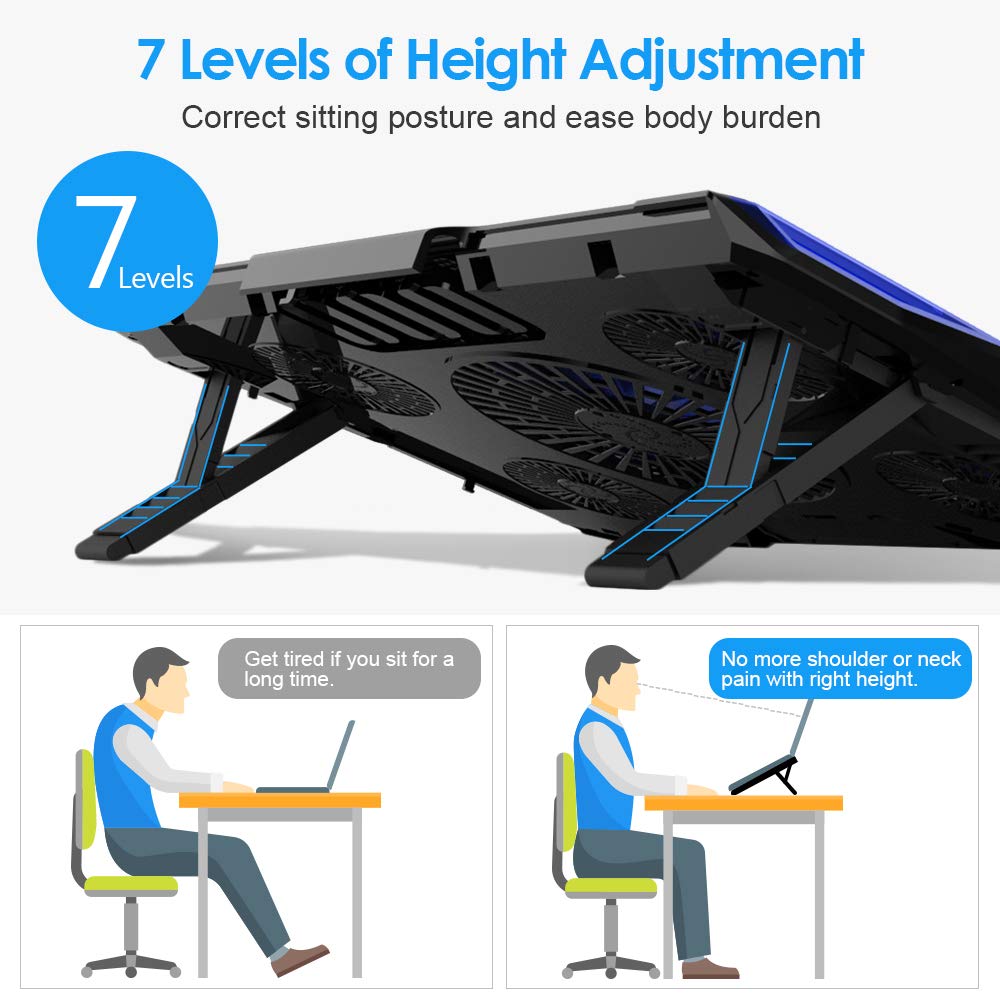 7 Levels of Height Adjustment

Correct sitting posture and ease body burden

7 Levels

Get tired if you sit for a long time.

No more shoulder or neck pain with right height.