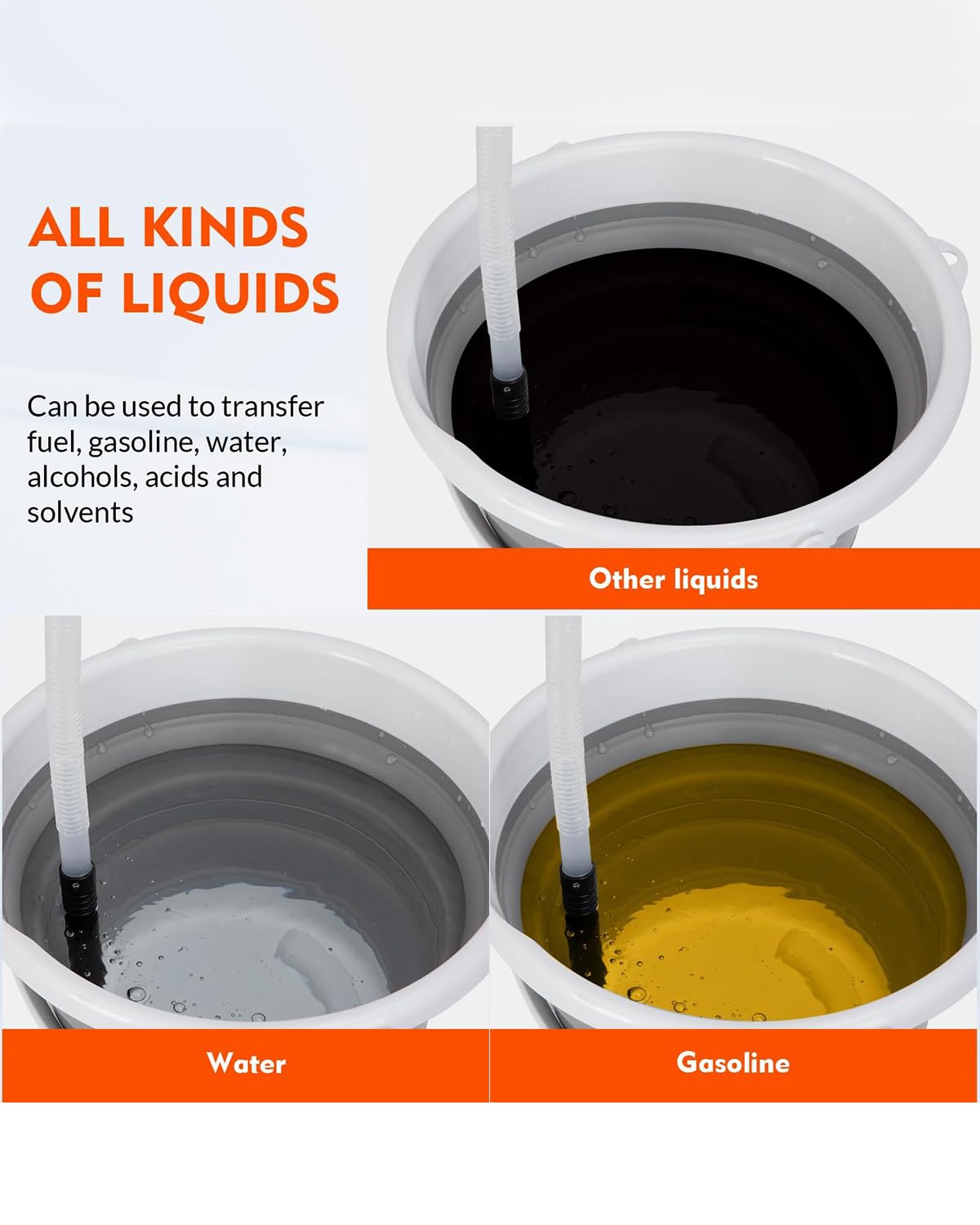 ALL KINDS OF LIQUIDS

Can be used to transfer fuel, gasoline, water, alcohols, acids and solvents

Other liquids

Water

Gasoline