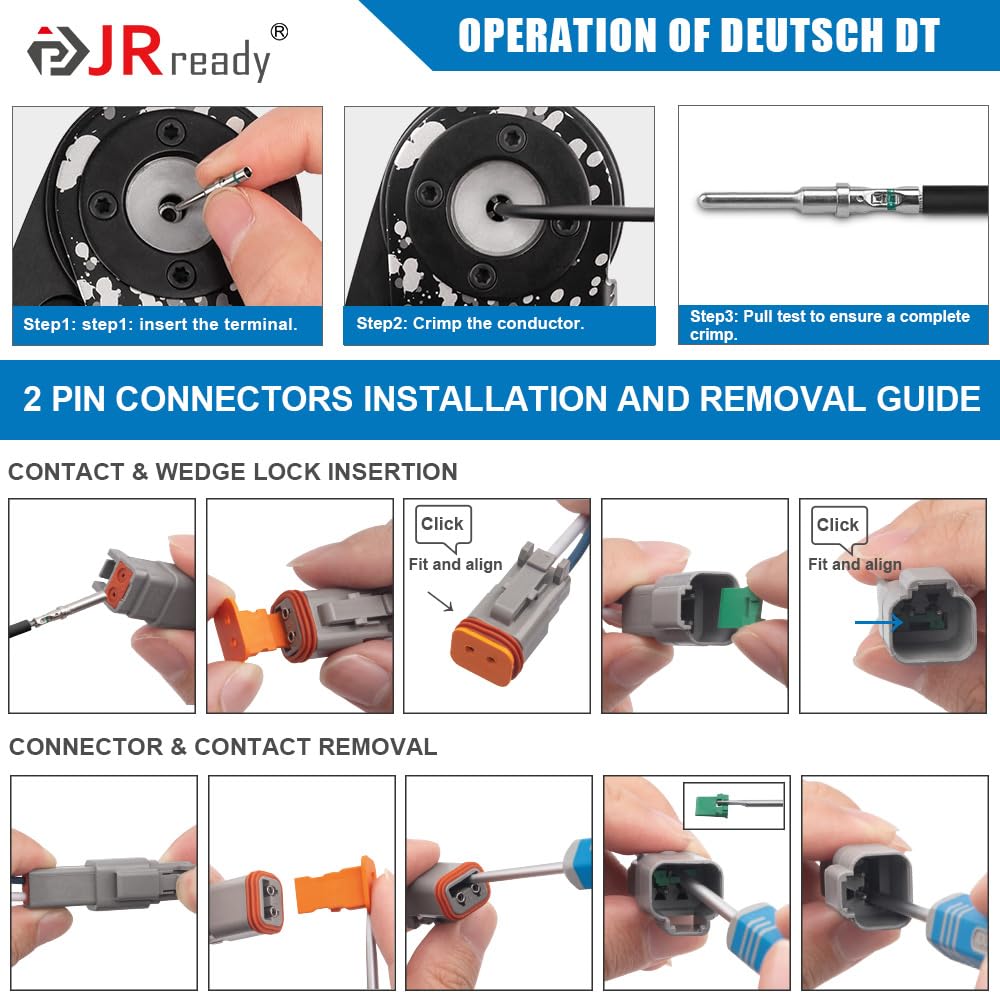 JRready®

OPERATION OF DEUTSCH DT

Step1: step1: insert the terminal.

Step2: Crimp the conductor.

Step3: Pull test to ensure a complete crimp.

2 PIN CONNECTORS INSTALLATION AND REMOVAL GUIDE

CONTACT & WEDGE LOCK INSERTION

Click
Fit and align

Click
Fit and align

CONNECTOR & CONTACT REMOVAL