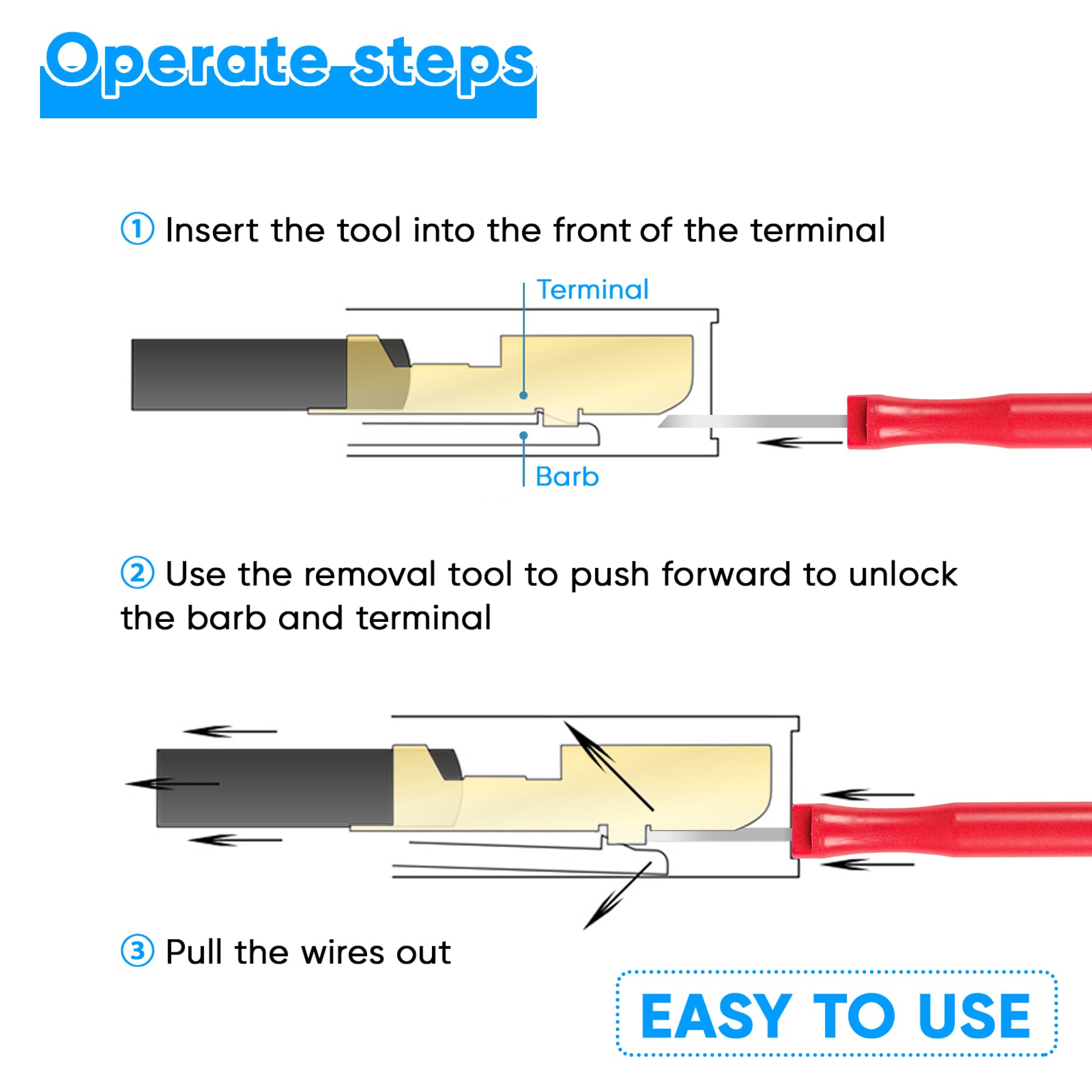 Operate steps

① Insert the tool into the front of the terminal

Terminal

Barb

② Use the removal tool to push forward to unlock the barb and terminal

③ Pull the wires out

EASY TO USE