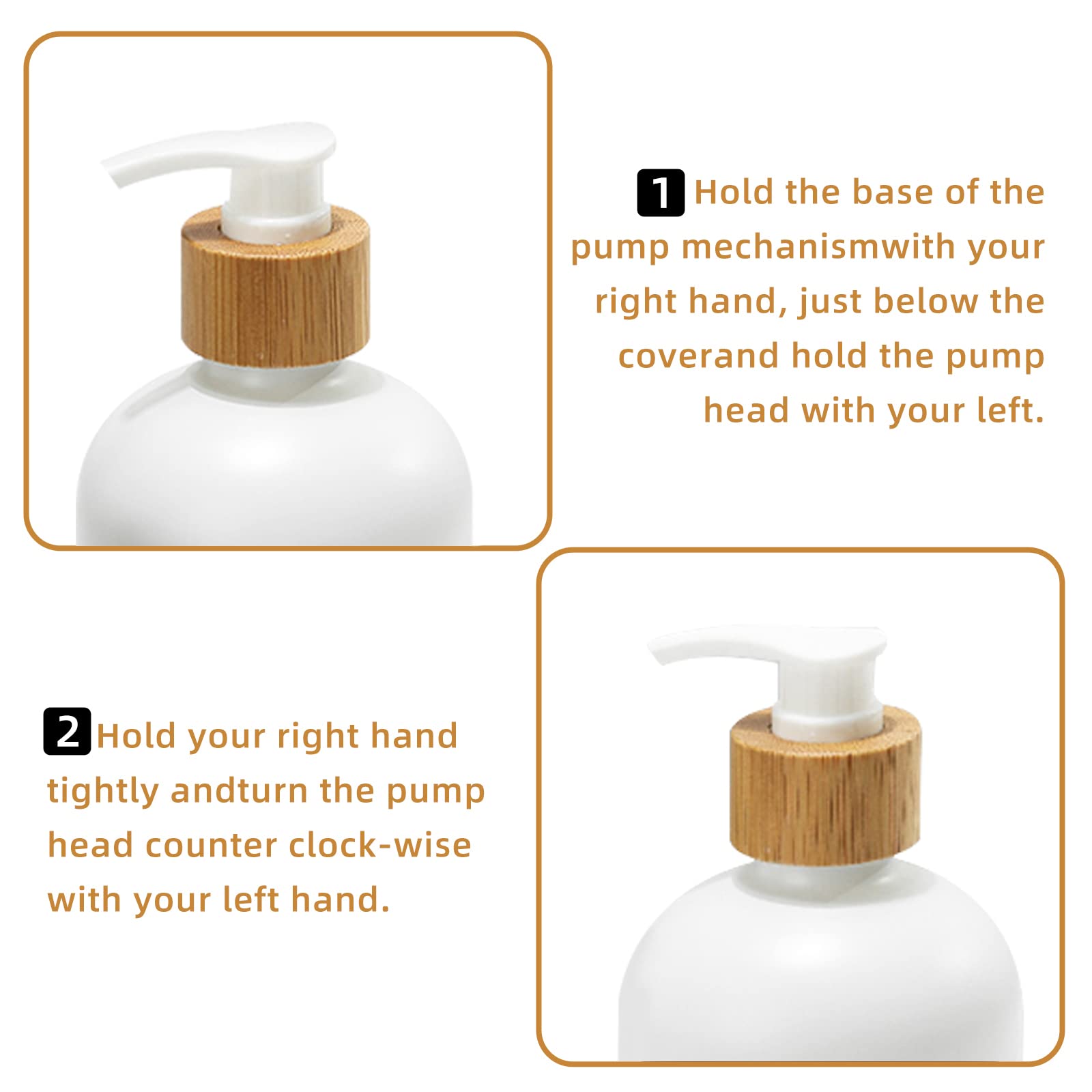 1 Hold the base of the pump mechanismwith your right hand, just below the coverand hold the pump head with your left.

2 Hold your right hand tightly andturn the pump head counter clock-wise with your left hand.