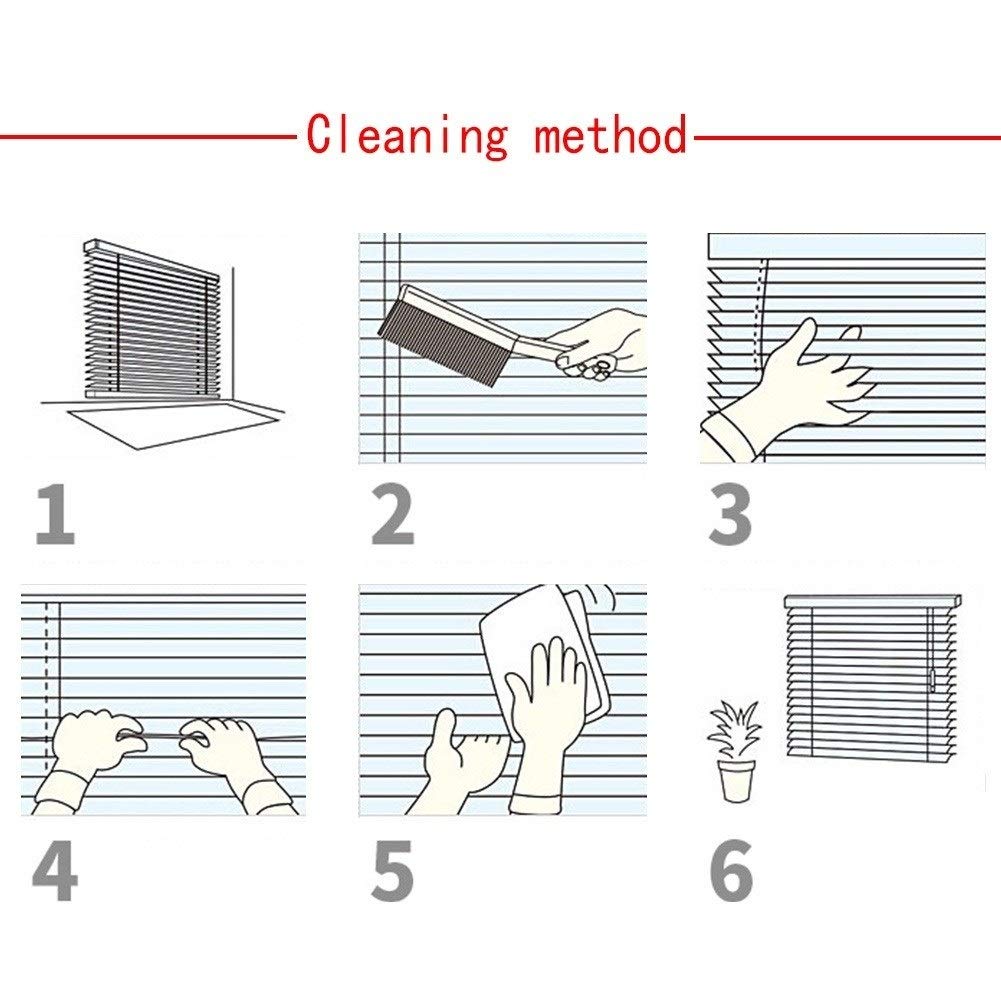 Cleaning method

1

2

3

4

5

6