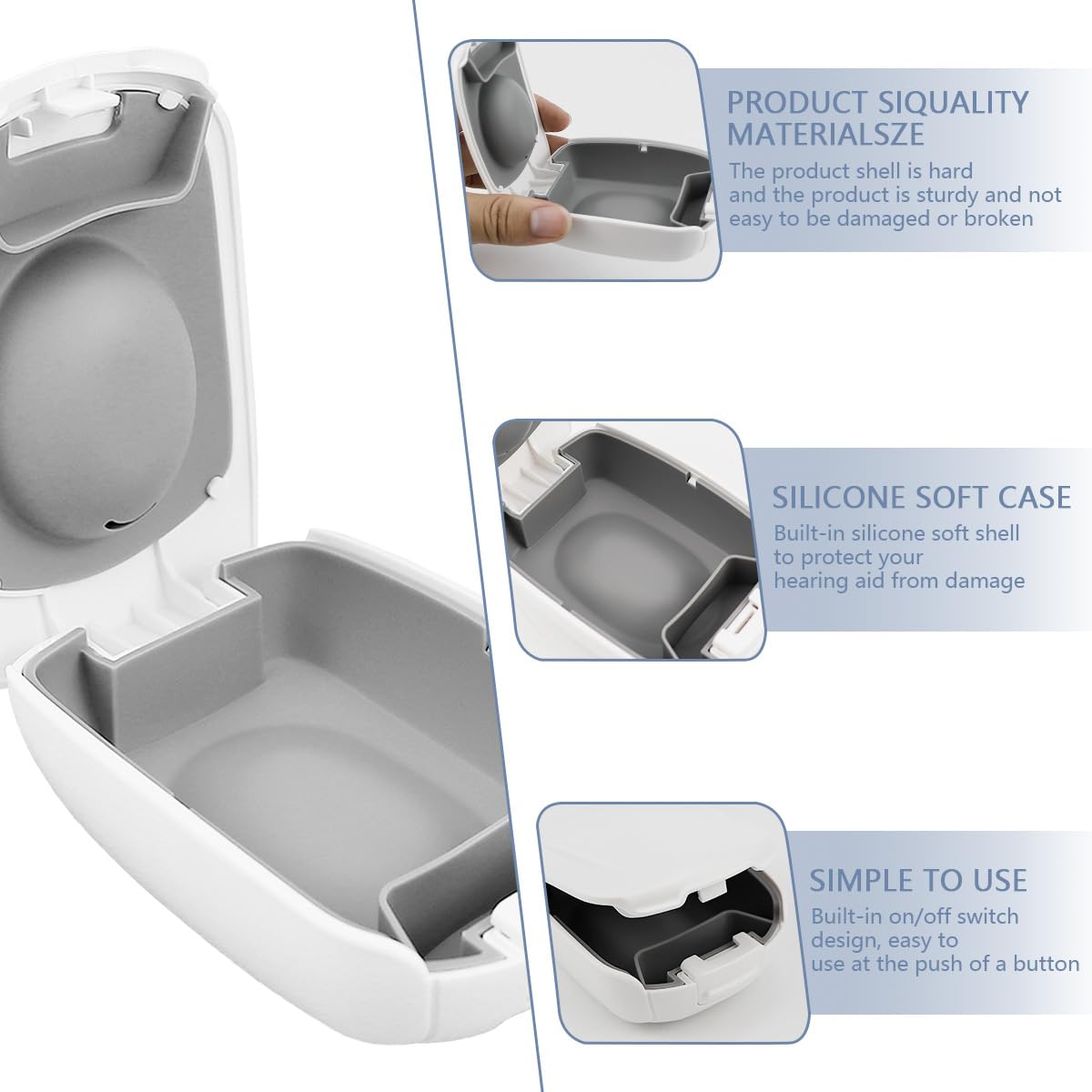 PRODUCT SIQUALITY MATERIALSZE
The product shell is hard and the product is sturdy and not easy to be damaged or broken

SILICONE SOFT CASE
Built-in silicone soft shell to protect your hearing aid from damage

SIMPLE TO USE
Built-in on/off switch design, easy to use at the push of a button