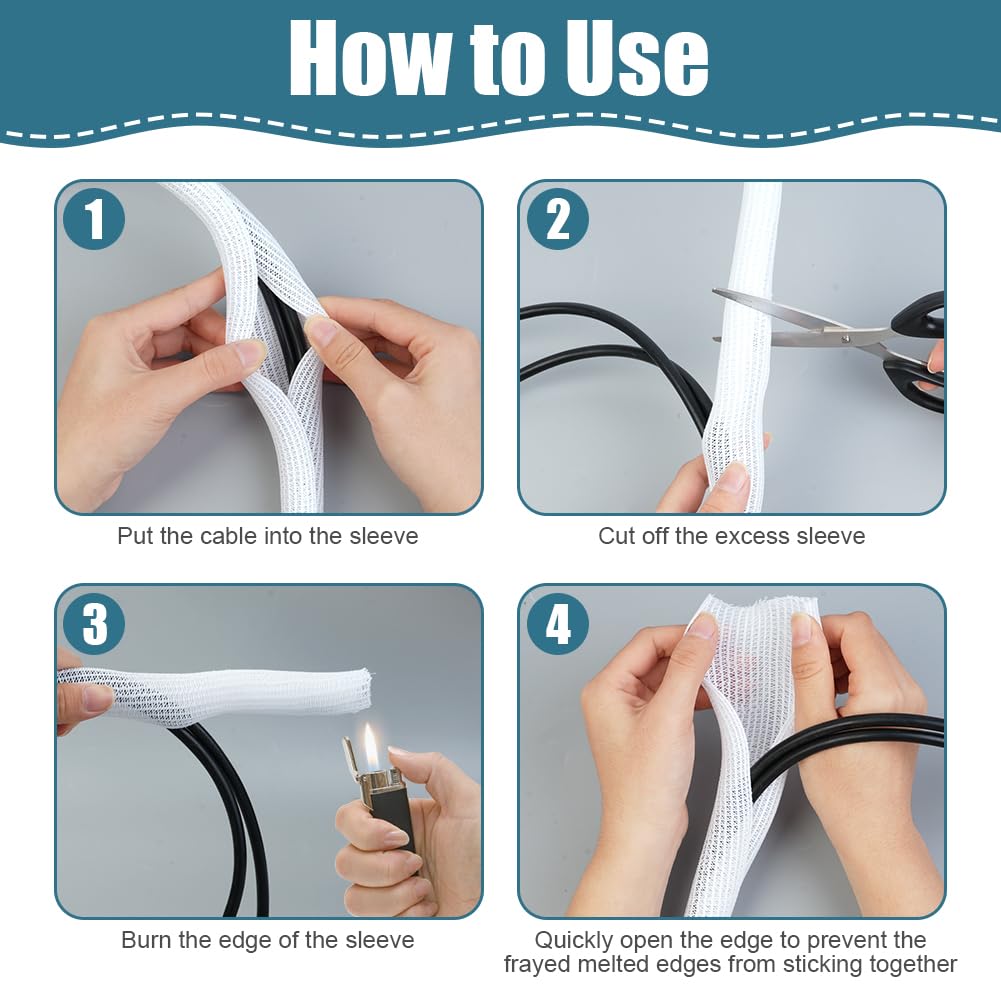 How to Use

1

Put the cable into the sleeve

2

Cut off the excess sleeve

3

Burn the edge of the sleeve

4

Quickly open the edge to prevent the frayed melted edges from sticking together