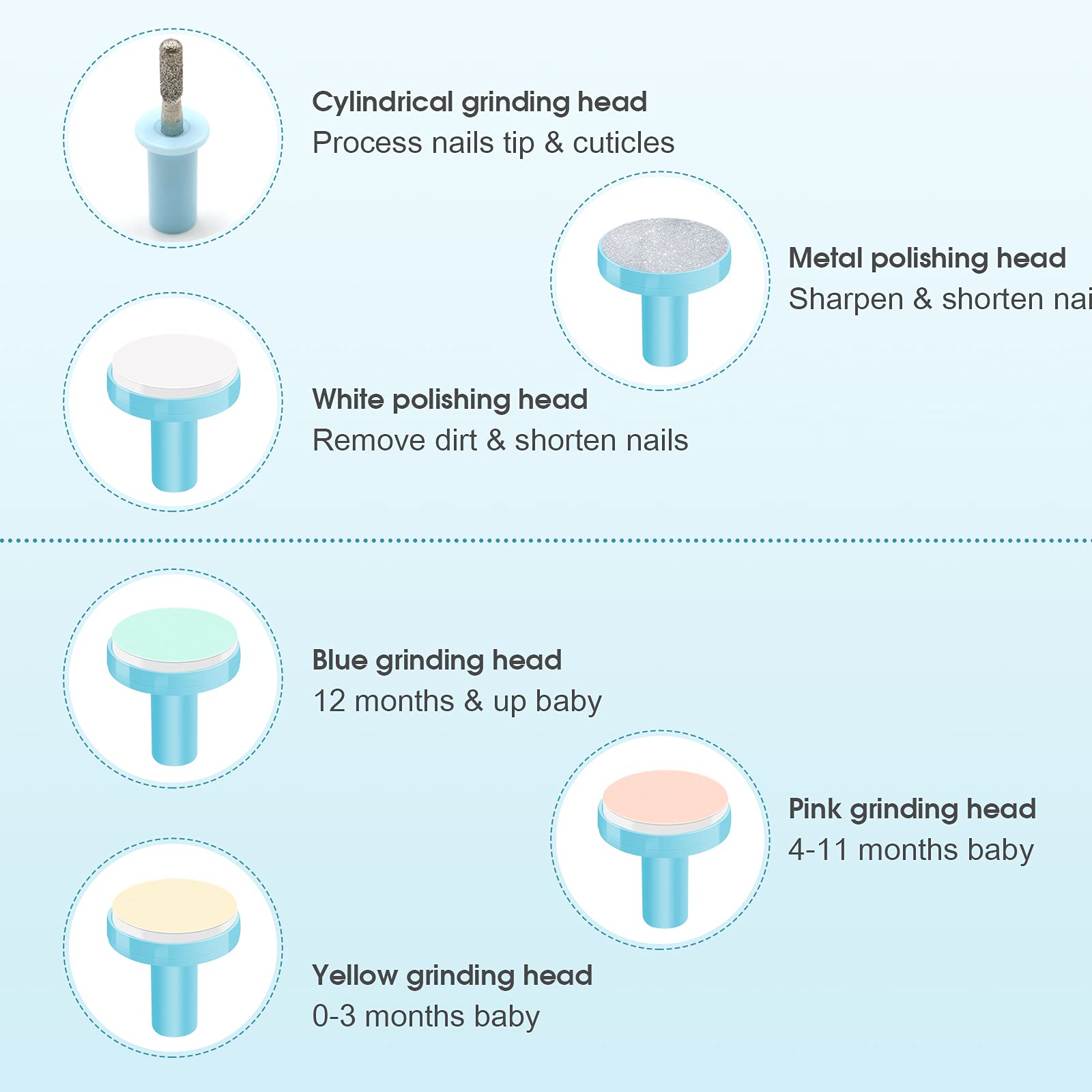 Cylindrical grinding head
Process nails tip & cuticles

Metal polishing head
Sharpen & shorten nai

White polishing head
Remove dirt & shorten nails

Blue grinding head
12 months & up baby

Pink grinding head
4-11 months baby

Yellow grinding head
0-3 months baby