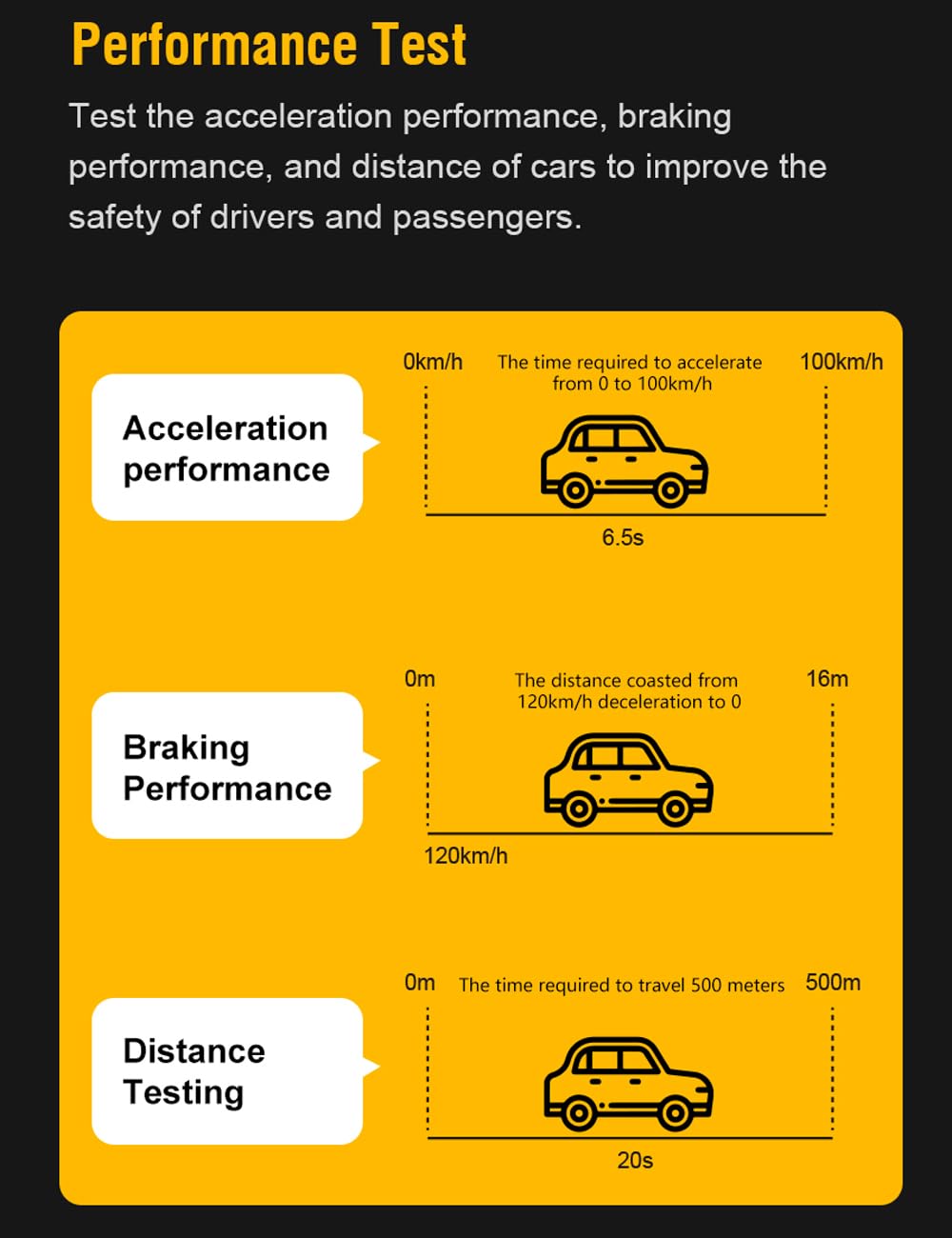 Performance Test

Test the acceleration performance, braking performance, and distance of cars to improve the safety of drivers and passengers.

Acceleration performance

0km/h

The time required to accelerate from 0 to 100km/h

100km/h

6.5s

Braking Performance

0m

The distance coasted from 120km/h deceleration to 0

16m

120km/h

Distance Testing

0m

The time required to travel 500 meters

500m

20s