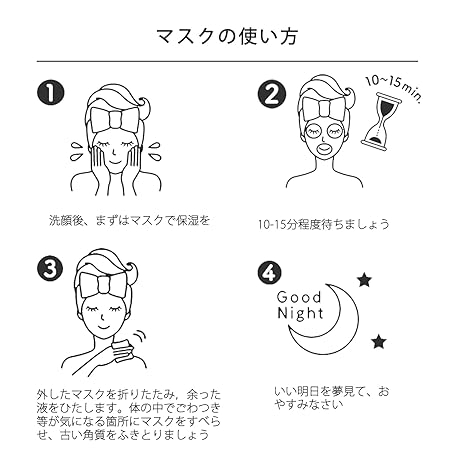 マスクの使い方

1

洗顔後、まずはマスクで保湿を

2

10~15min.

10-15分程度待ちましょう

3

外したマスクを折りたたみ，余った液をひたします。体の中でごわつき等が気になる箇所にマスクをすべらせ、古い角質をふきとりましょう

4

Good Night

いい明日を夢見て、おやすみなさい