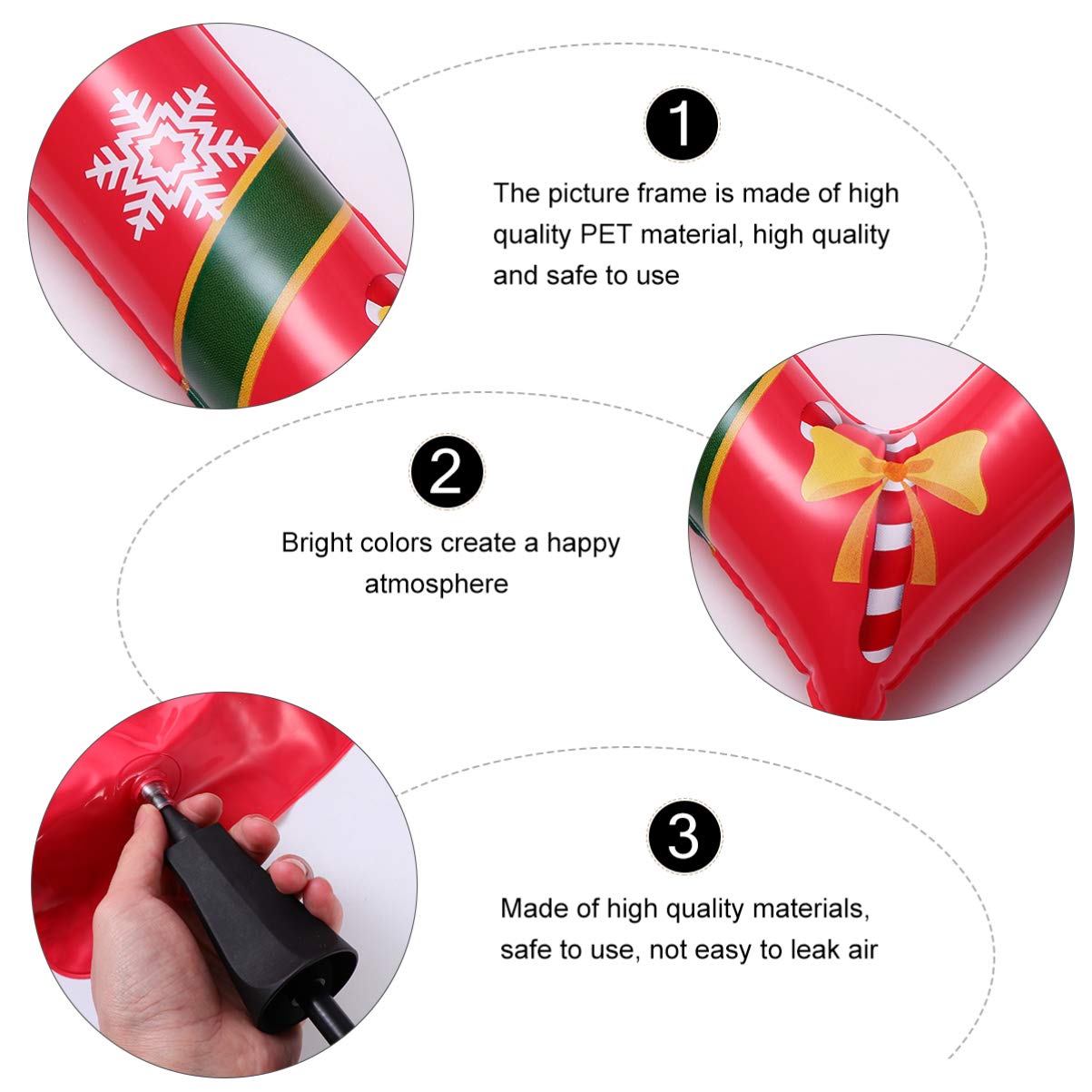 1

The picture frame is made of high quality PET material, high quality and safe to use

2

Bright colors create a happy atmosphere

3

Made of high quality materials, safe to use, not easy to leak air