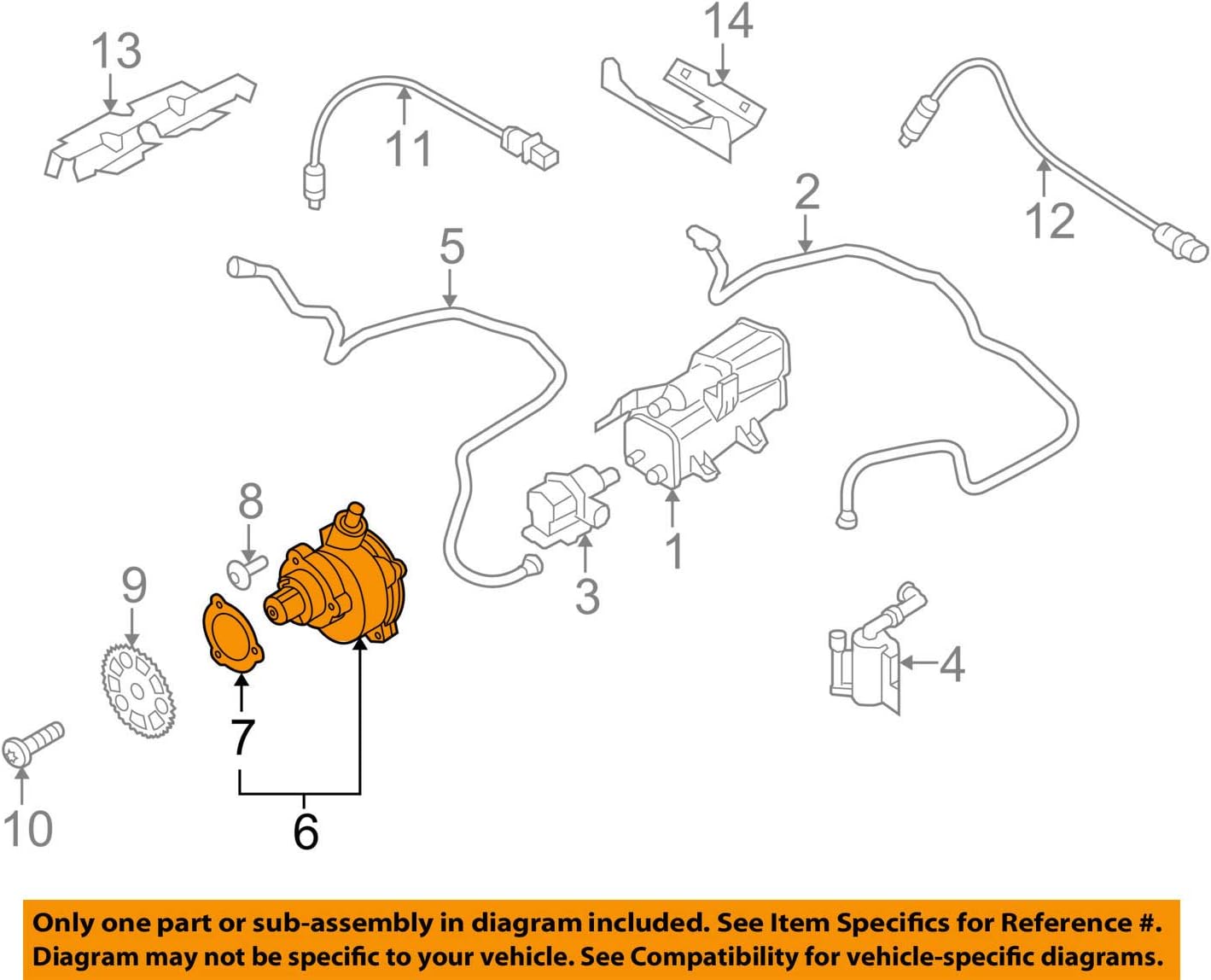 13
14
11
2
12
5
8
9
3
1
4
7
10
6

Only one part or sub-assembly in diagram included. See Item Specifics for Reference #.
Diagram may not be specific to your vehicle. See Compatibility for vehicle-specific diagrams.