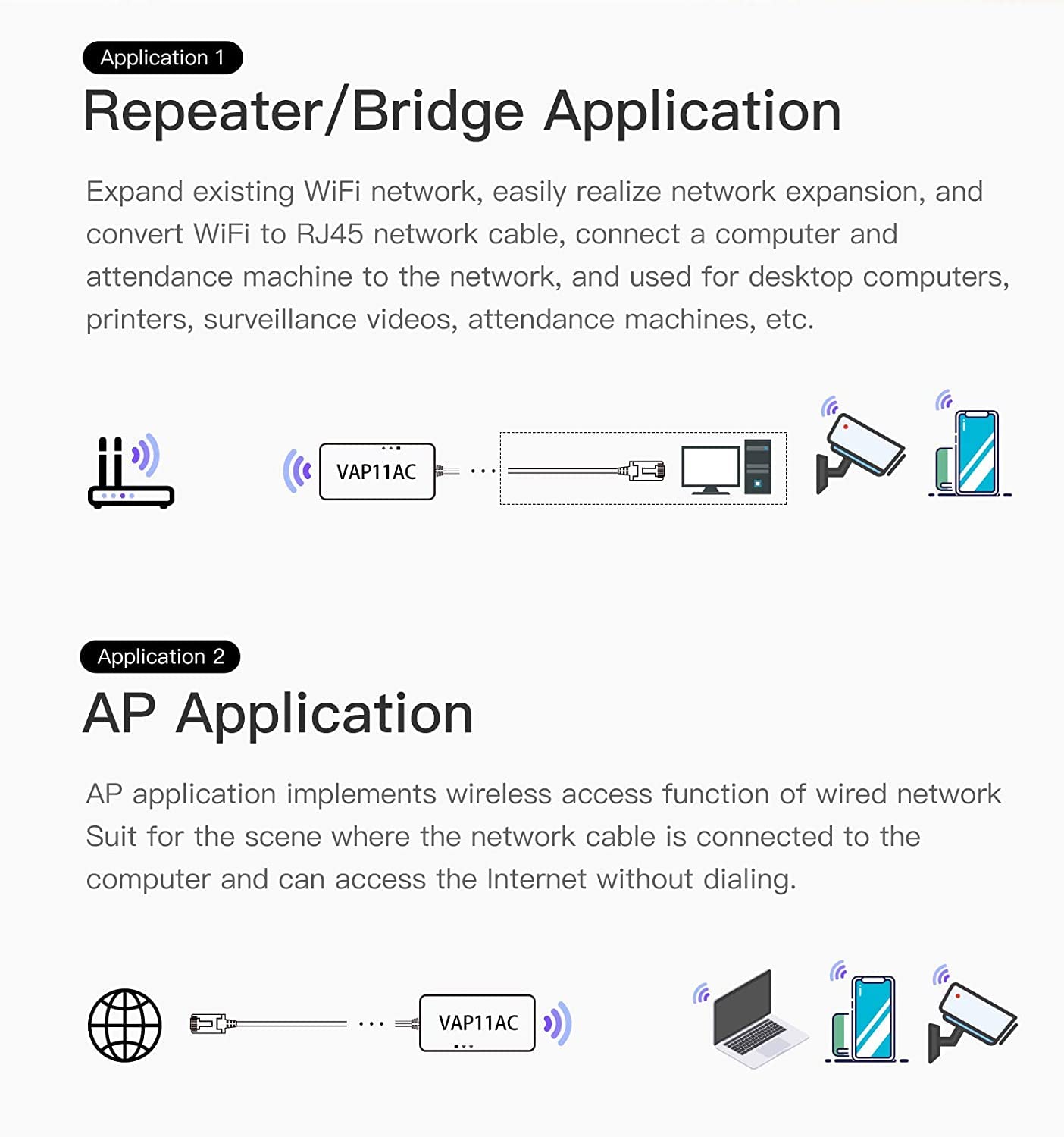 Application 1

Repeater/Bridge Application

Expand existing WiFi network, easily realize network expansion, and convert WiFi to RJ45 network cable, connect a computer and attendance machine to the network, and used for desktop computers, printers, surveillance videos, attendance machines, etc.

VAP11AC

Application 2

AP Application

AP application implements wireless access function of wired network Suit for the scene where the network cable is connected to the computer and can access the Internet without dialing.

VAP11AC