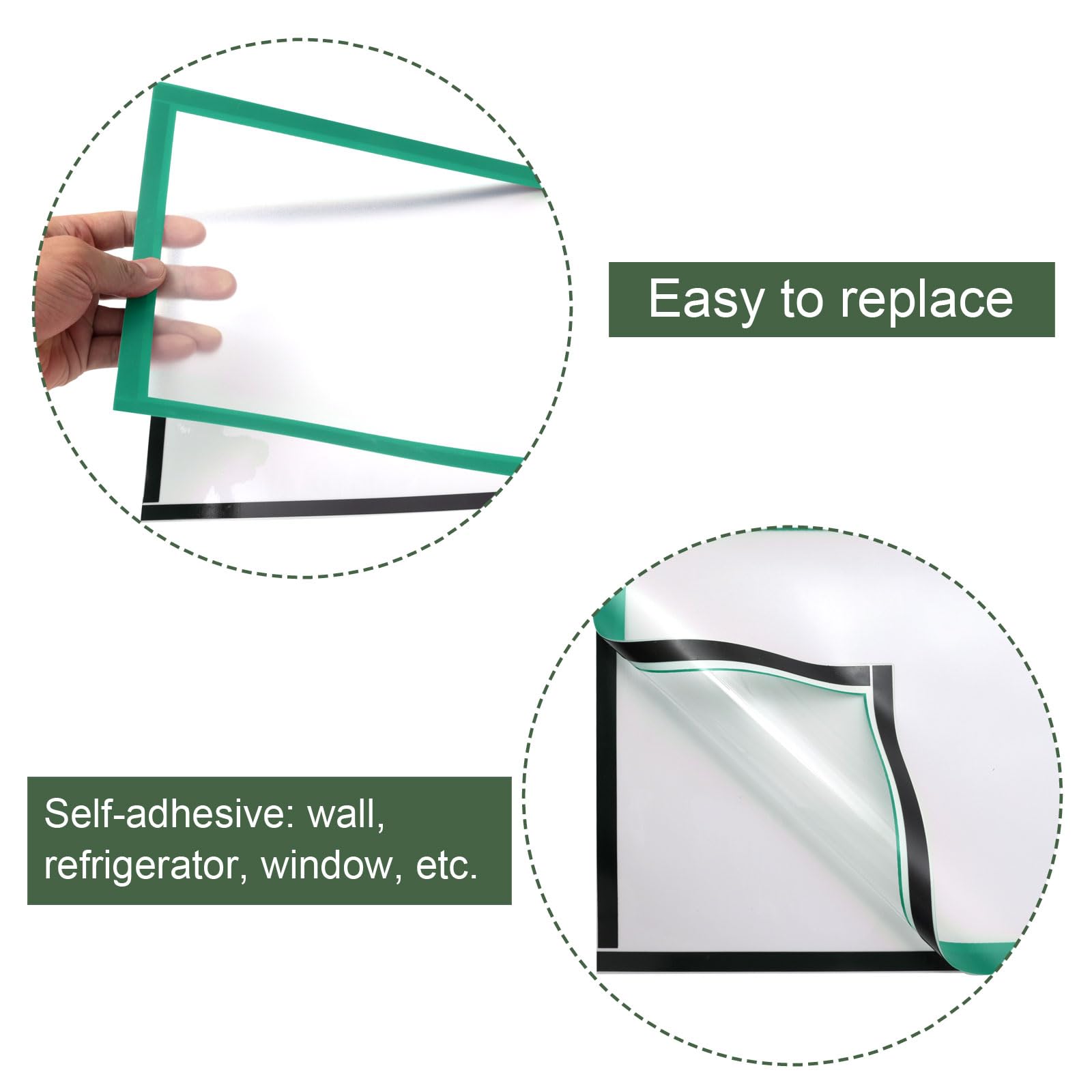 Easy to replace

Self-adhesive: wall, refrigerator, window, etc.