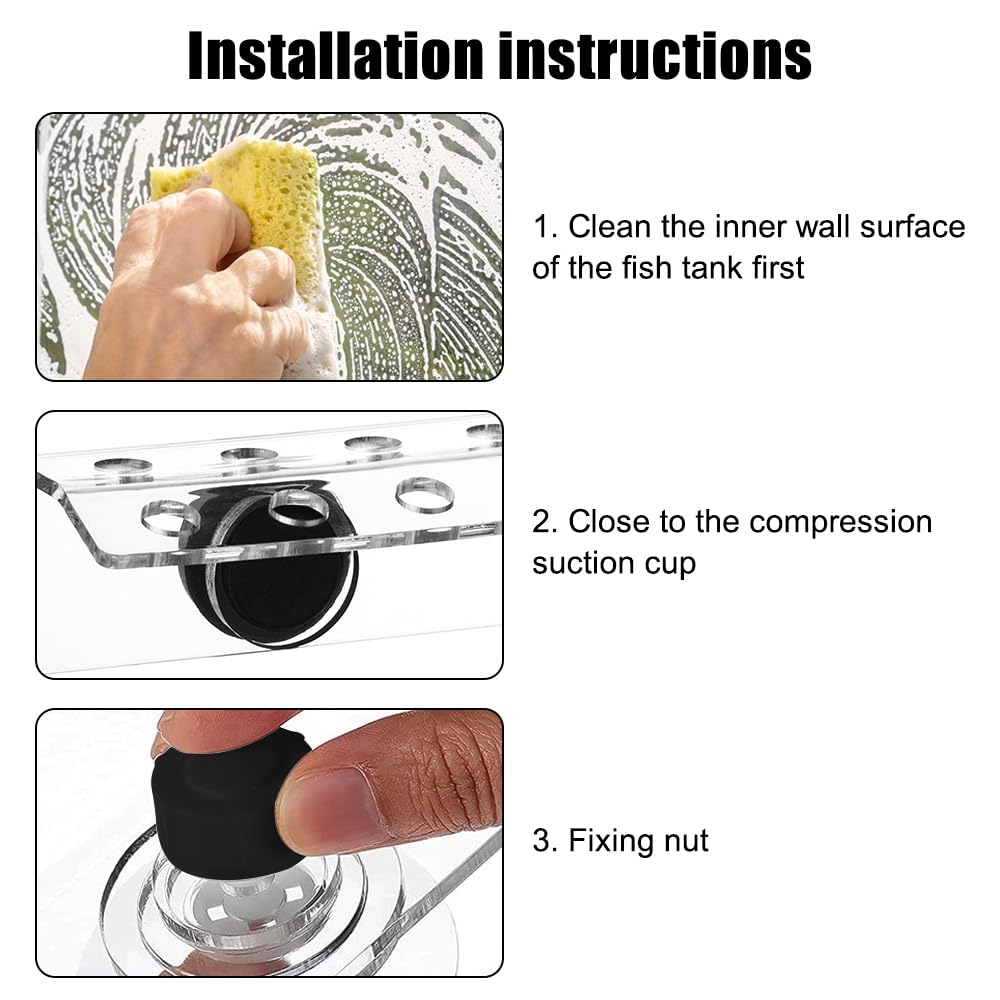 Installation instructions

1. Clean the inner wall surface of the fish tank first

2. Close to the compression suction cup

3. Fixing nut