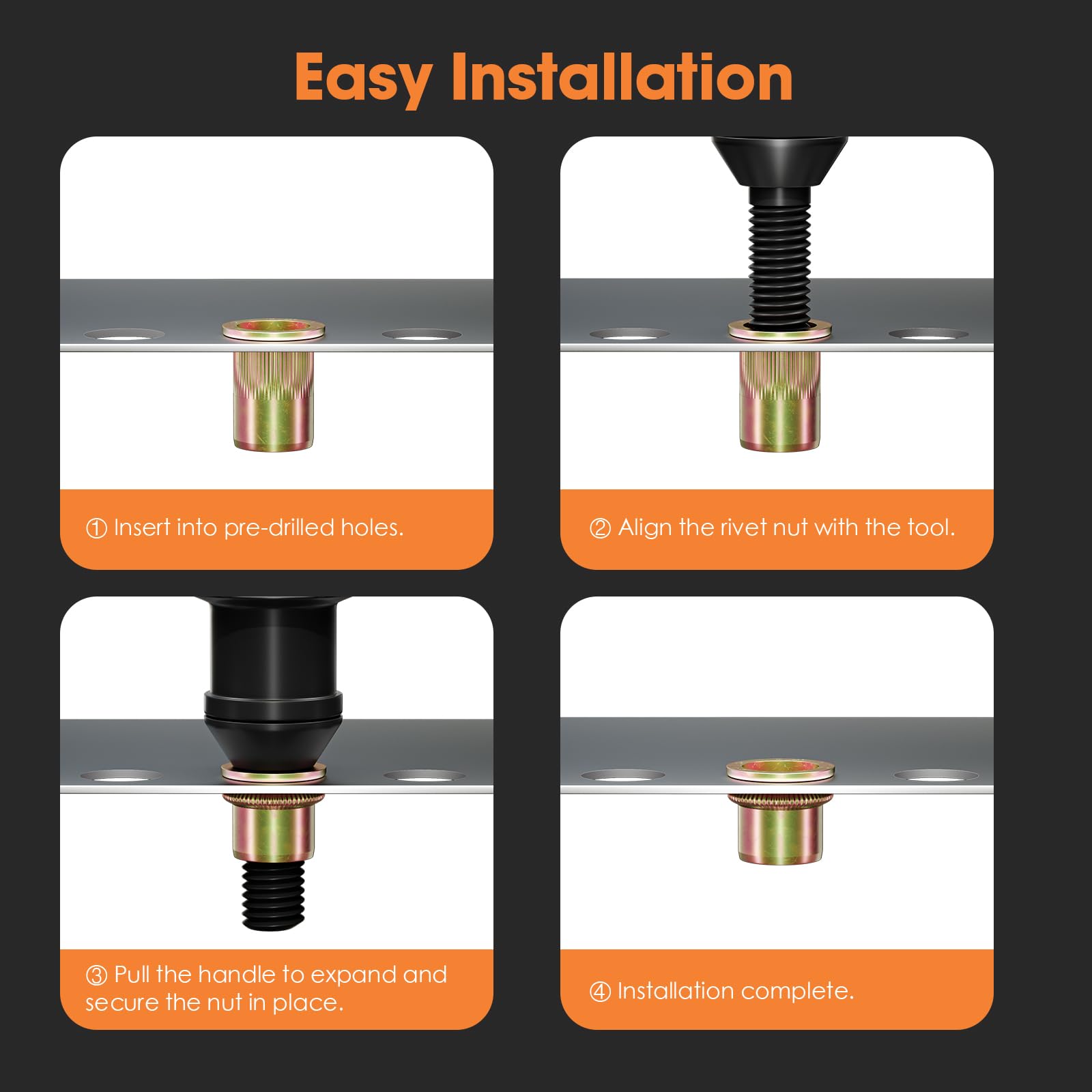 Easy Installation

① Insert into pre-drilled holes.

② Align the rivet nut with the tool.

③ Pull the handle to expand and secure the nut in place.

④ Installation complete.