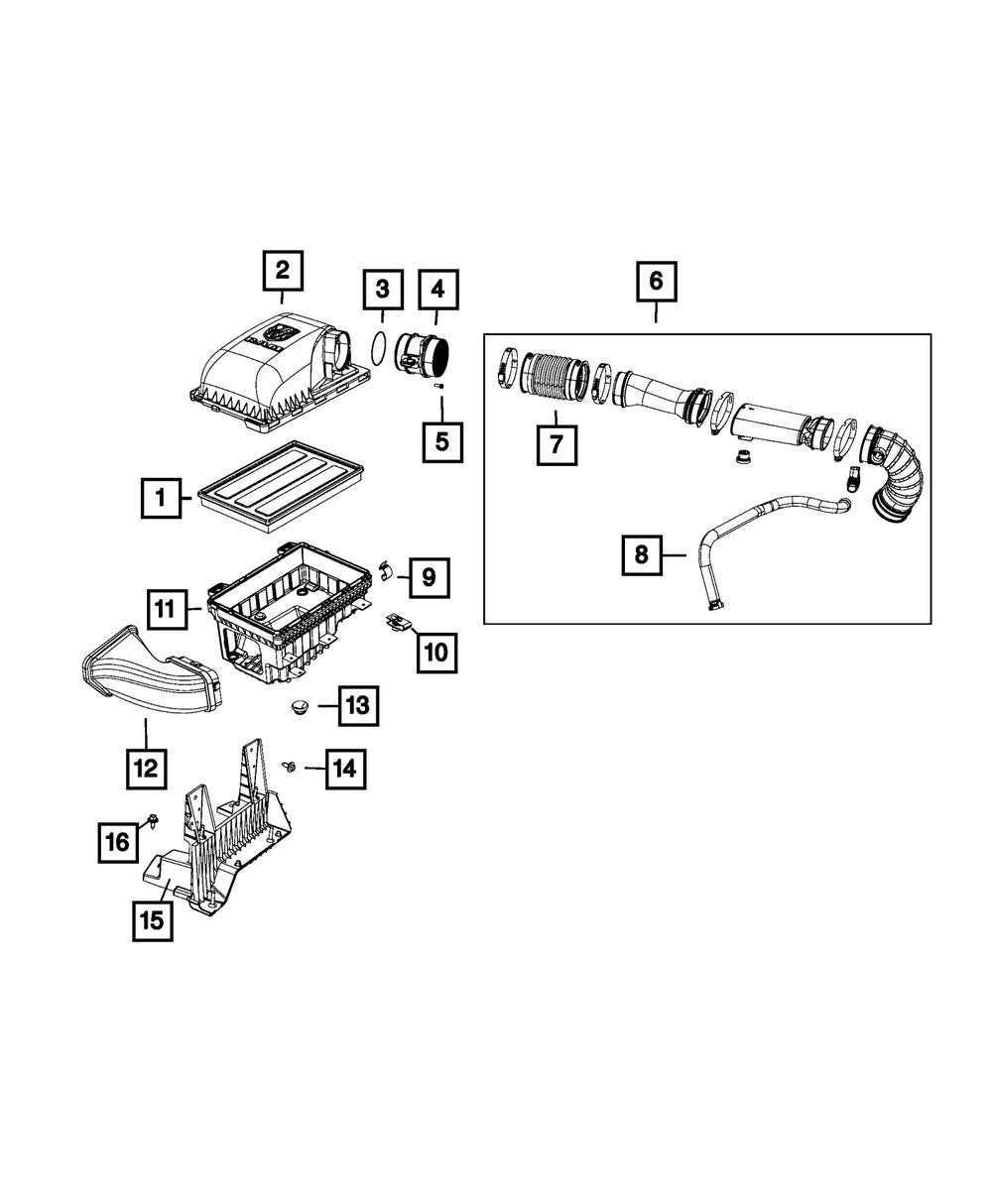 2
3
4
6
5
7
1
8
9
11
10
13
12
14
16
15