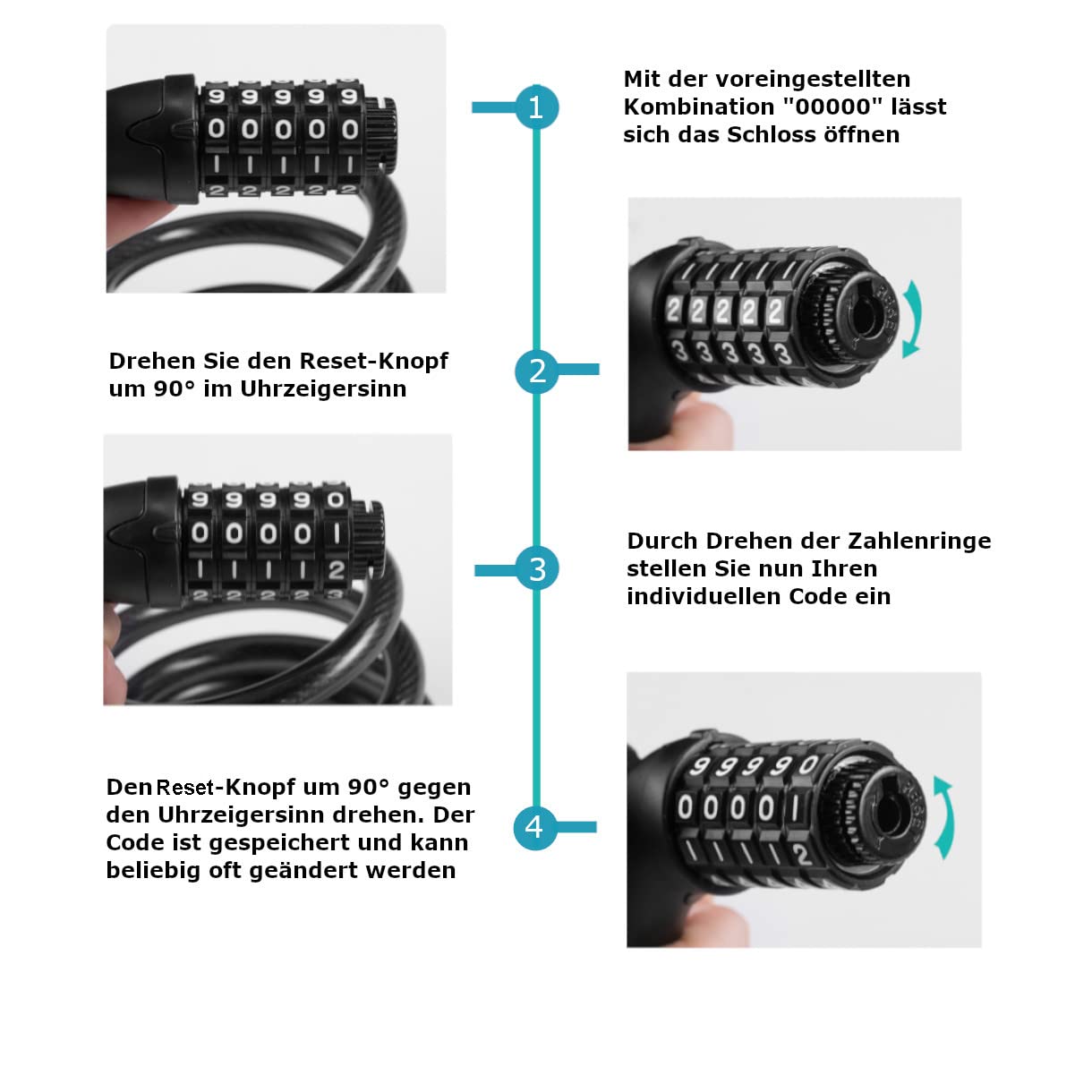 1

Mit der voreingestellten Kombination "00000" lässt sich das Schloss öffnen

2

Drehen Sie den Reset-Knopf um 90° im Uhrzeigersinn

3

Durch Drehen der Zahlenringe stellen Sie nun Ihren individuellen Code ein

4

Den Reset-Knopf um 90° gegen den Uhrzeigersinn drehen. Der Code ist gespeichert und kann beliebig oft geändert werden