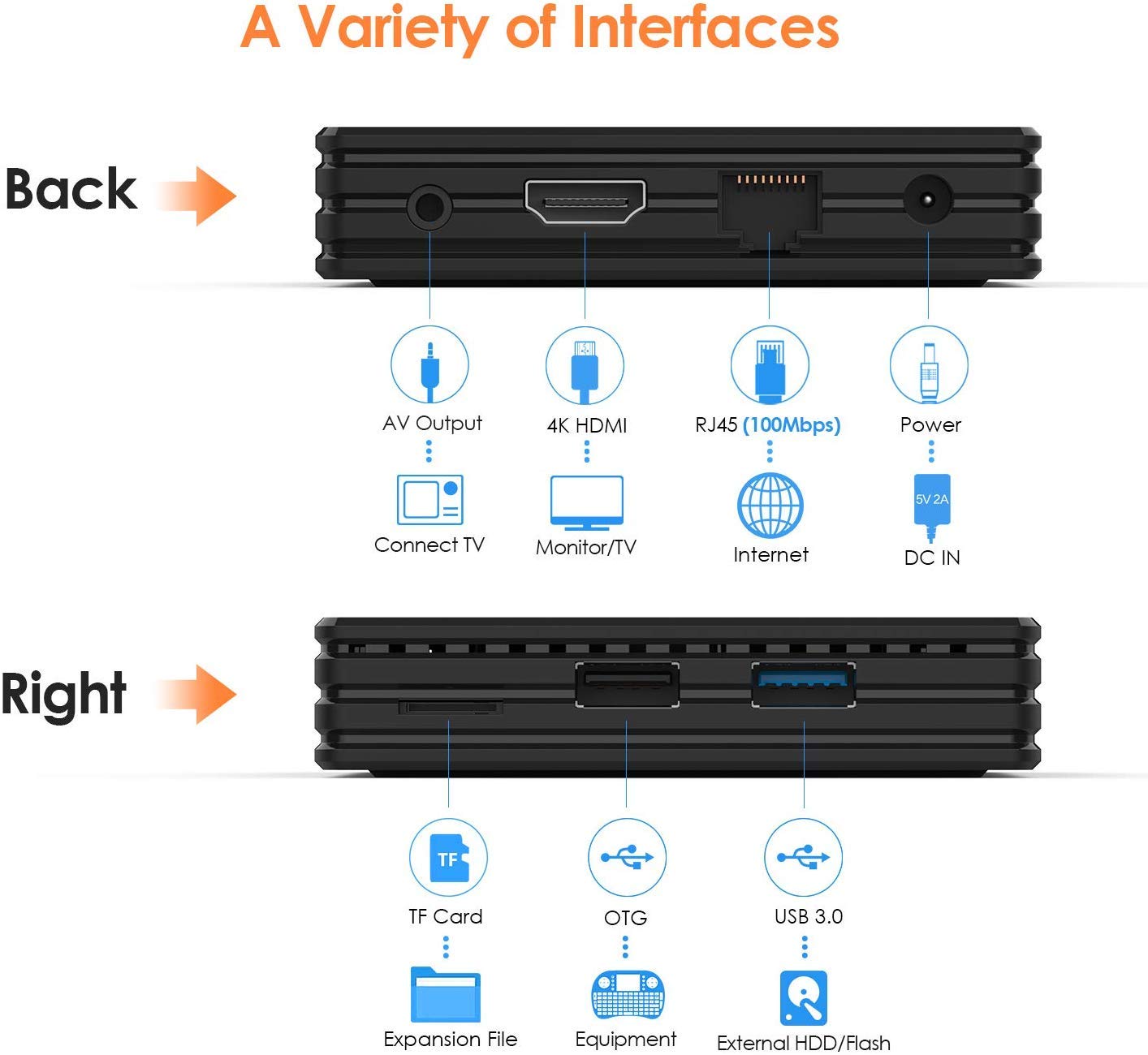 A Variety of Interfaces

Back

AV Output

Connect TV

4K HDMI

Monitor/TV

RJ45 (100Mbps)

Internet

Power

5V 2A

DC IN

Right

TF

TF Card

Expansion File

OTG

Equipment

USB 3.0

External HDD/Flash