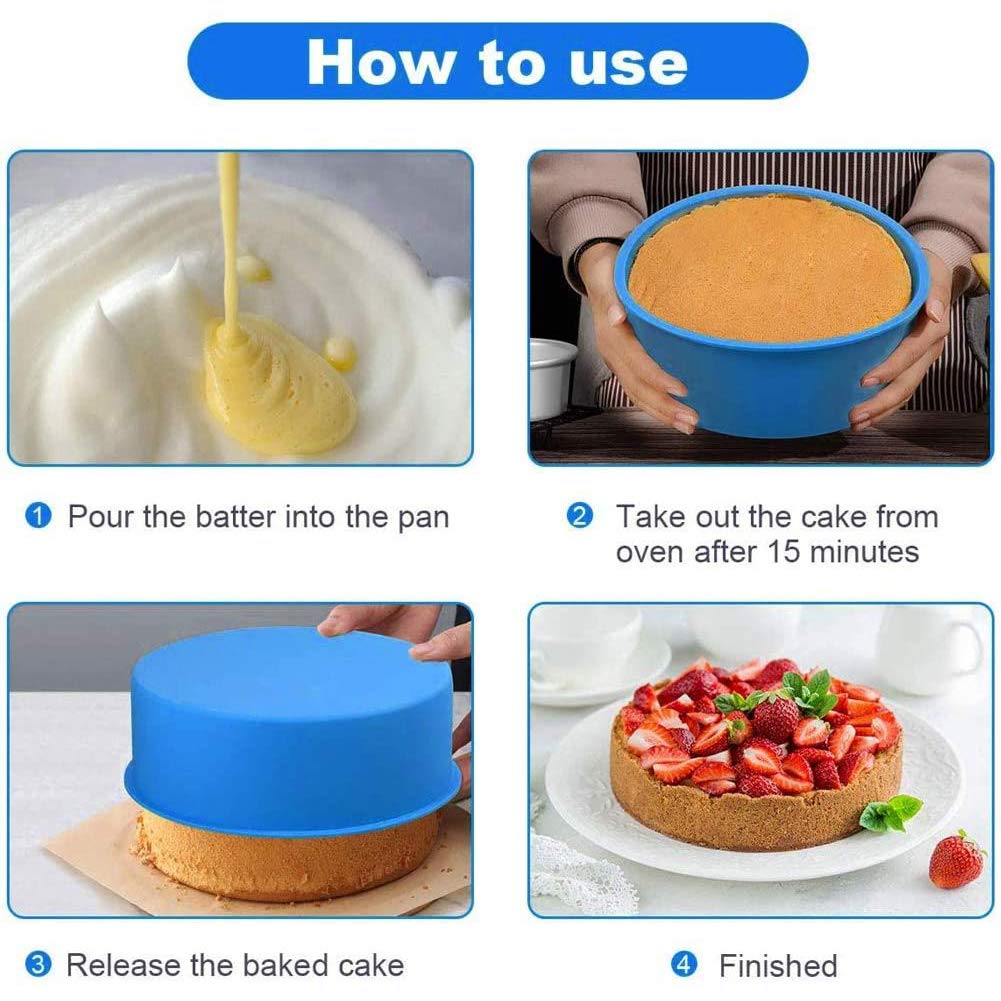 How to use

1 Pour the batter into the pan

2 Take out the cake from oven after 15 minutes

3 Release the baked cake

4 Finished