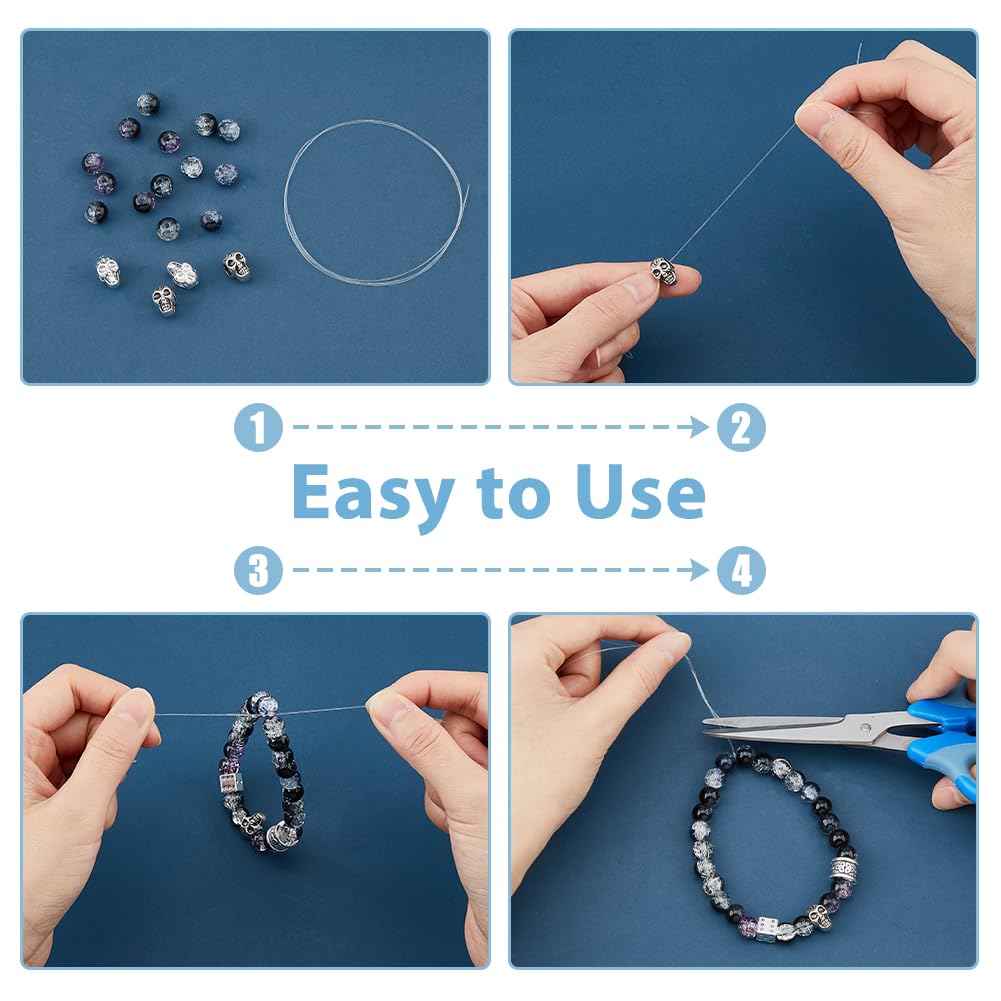 1 2
Easy to Use
3 4