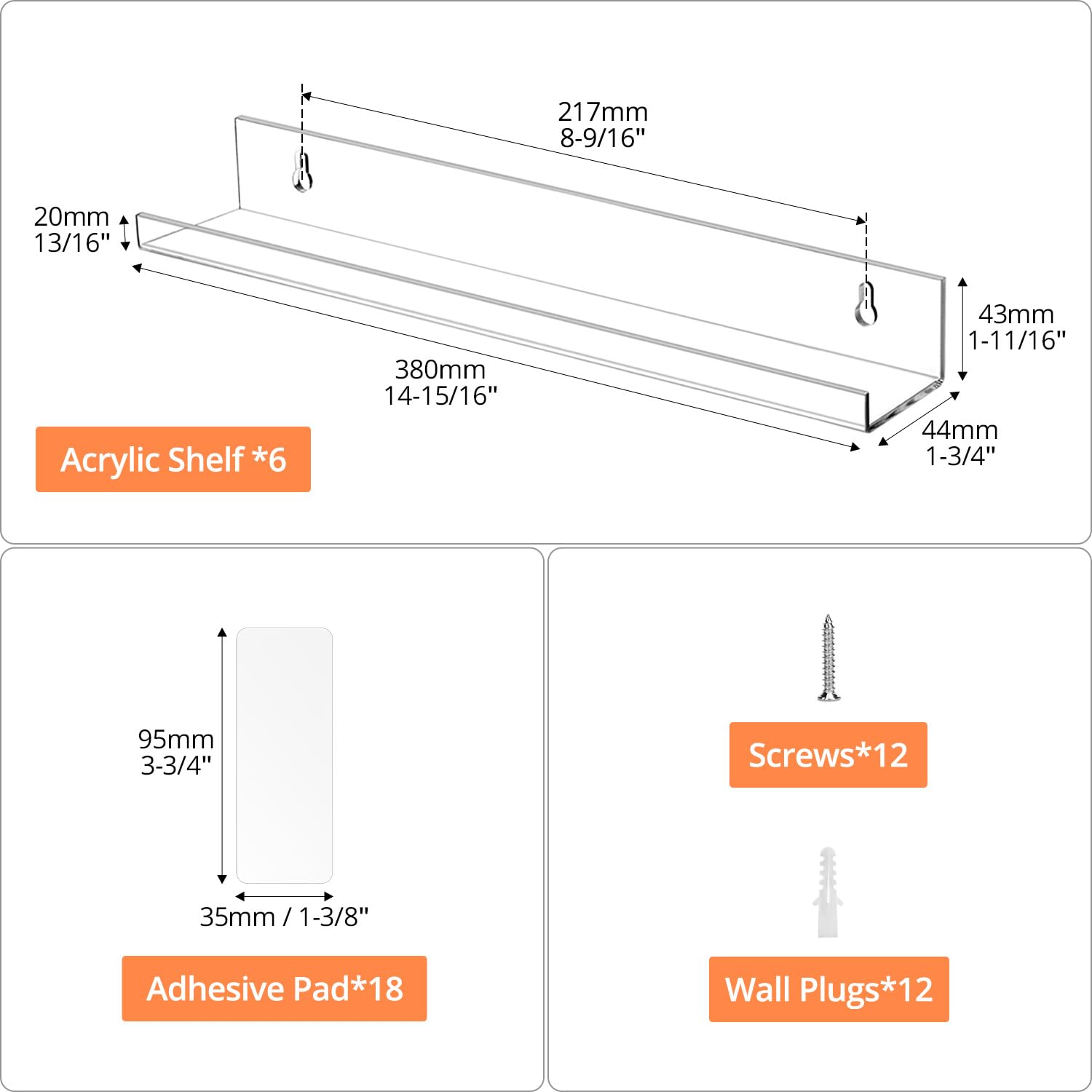 217mm
8-9/16"

20mm
13/16"

43mm
1-11/16"

380mm
14-15/16"

44mm
1-3/4"

Acrylic Shelf *6

95mm
3-3/4"

35mm / 1-3/8"

Adhesive Pad*18

Screws*12

Wall Plugs*12