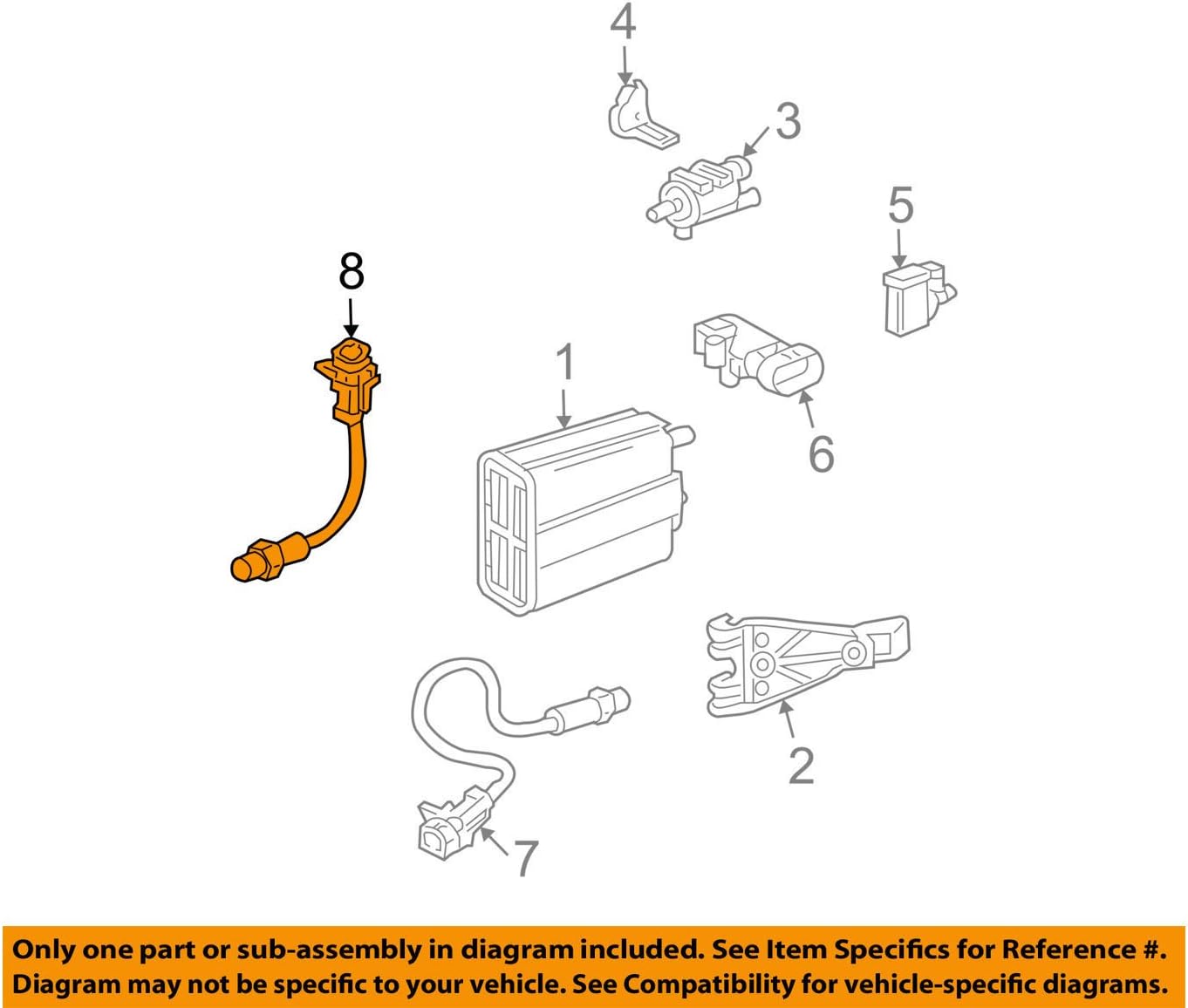 4
3
5
8
1
6
2
7

Only one part or sub-assembly in diagram included. See Item Specifics for Reference #.
Diagram may not be specific to your vehicle. See Compatibility for vehicle-specific diagrams.