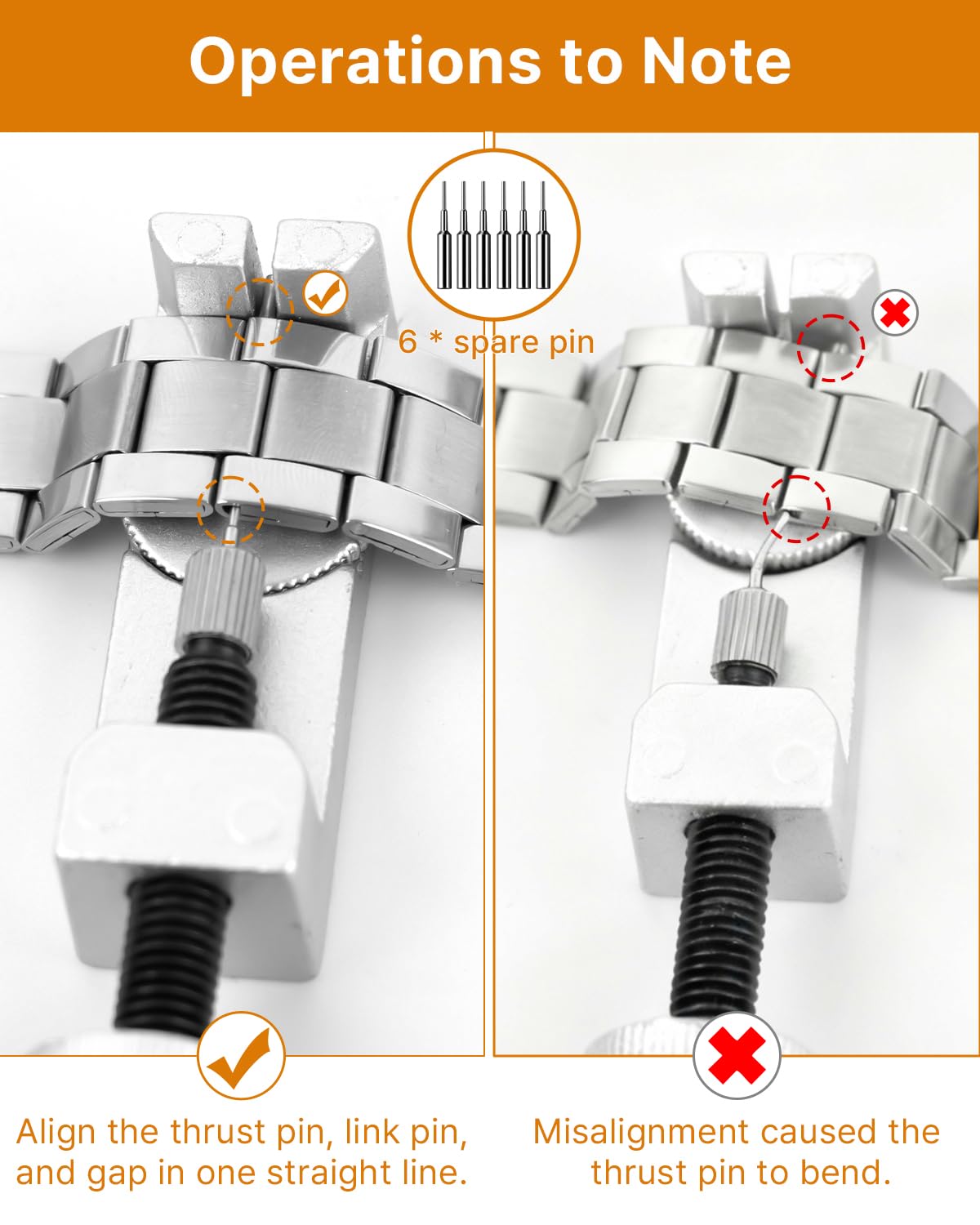 Operations to Note

6 * spare pin

Align the thrust pin, link pin, and gap in one straight line.

Misalignment caused the thrust pin to bend.