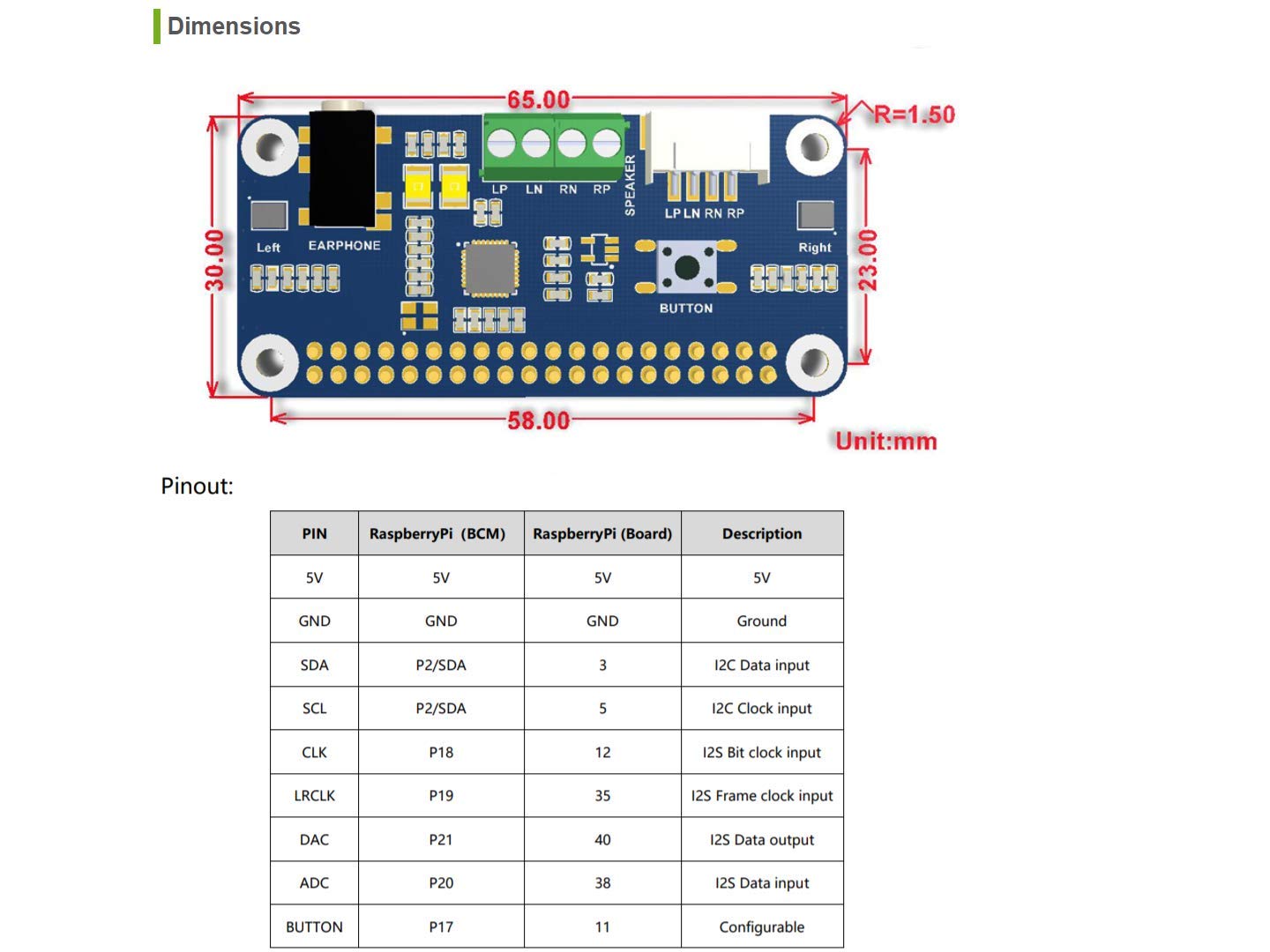 Dimensions

65.00

R=1.50

30.00

23.00

LP LN RN RP

SPEAKER

LP LN RN RP

Left

EARPHONE

Right

BUTTON

58.00

Unit:mm

Pinout:

| PIN | RaspberryPi (BCM) | RaspberryPi (Board) | Description |
|---|---|---|---|
| 5V | 5V | 5V | 5V |
| GND | GND | GND | Ground |
| SDA | P2/SDA | 3 | I2C Data input |
| SCL | P2/SDA | 5 | I2C Clock input |
| CLK | P18 | 12 | I2S Bit clock input |
| LRCLK | P19 | 35 | I2S Frame clock input |
| DAC | P21 | 40 | I2S Data output |
| ADC | P20 | 38 | I2S Data input |
| BUTTON | P17 | 11 | Configurable |