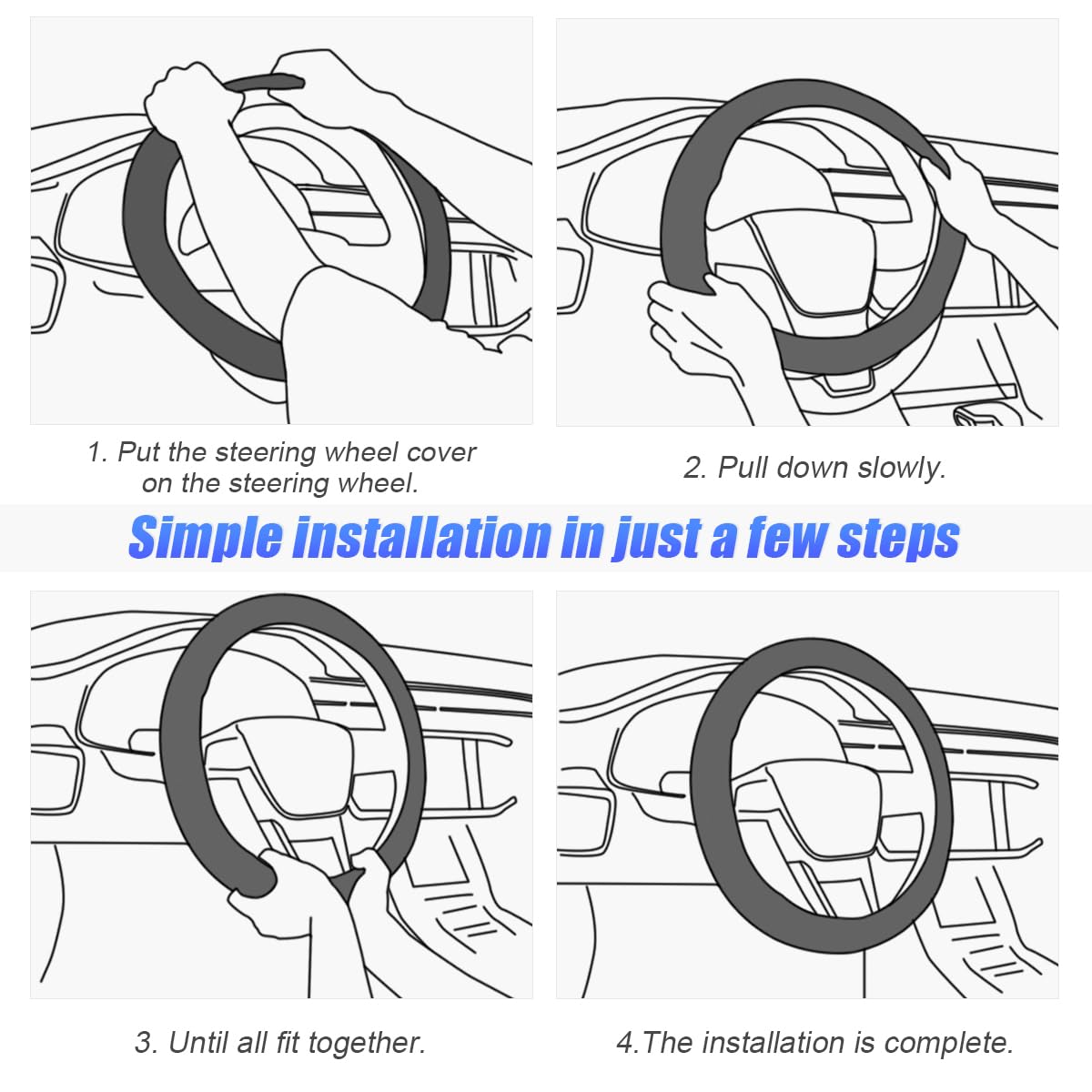 1. Put the steering wheel cover on the steering wheel.

2. Pull down slowly.

Simple installation in just a few steps

3. Until all fit together.

4.The installation is complete.