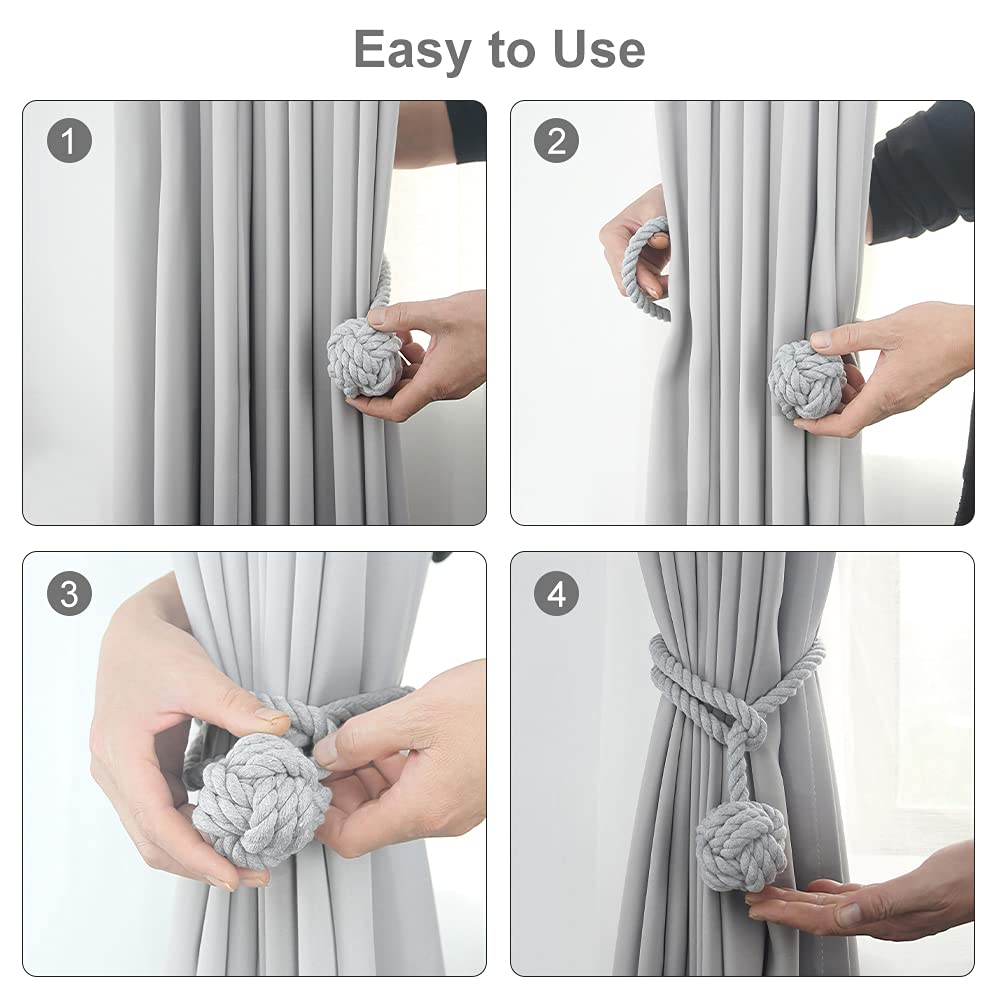 Easy to Use

1

2

3

4