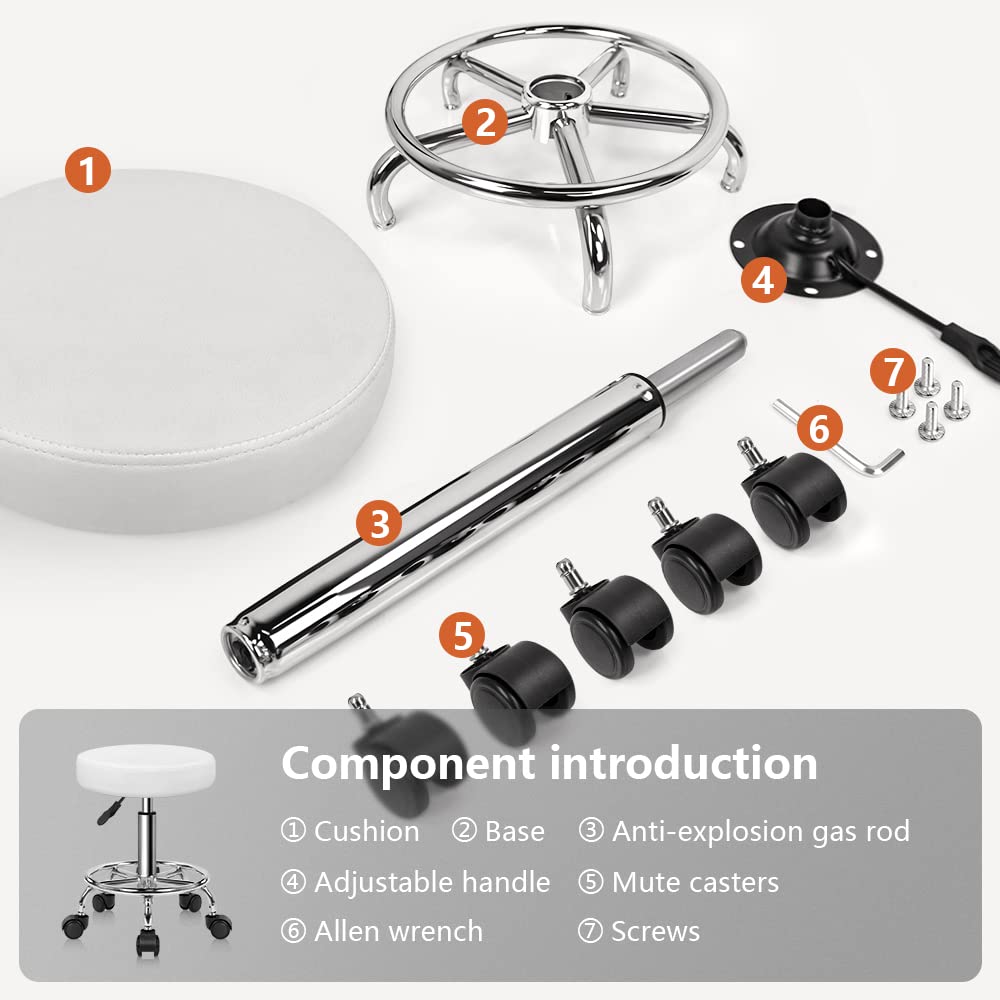 1

2

4

7

6

3

5

Component introduction

① Cushion ② Base ③ Anti-explosion gas rod

④ Adjustable handle ⑤ Mute casters

⑥ Allen wrench ⑦ Screws