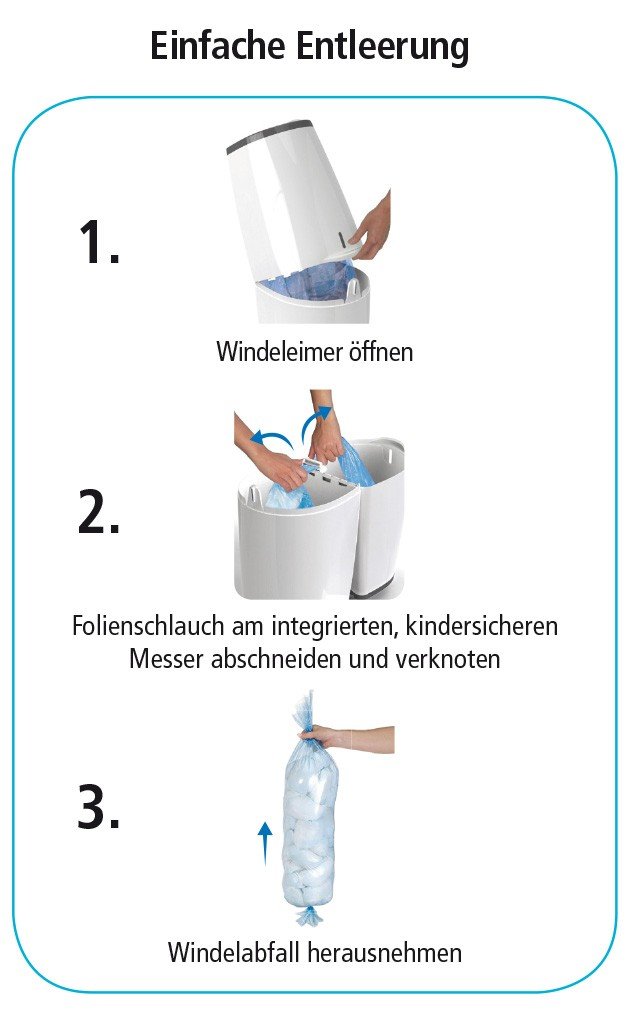 Einfache Entleerung

1.

Windeleimer öffnen

2.

Folienschlauch am integrierten, kindersicheren Messer abschneiden und verknoten

3.

Windelabfall herausnehmen