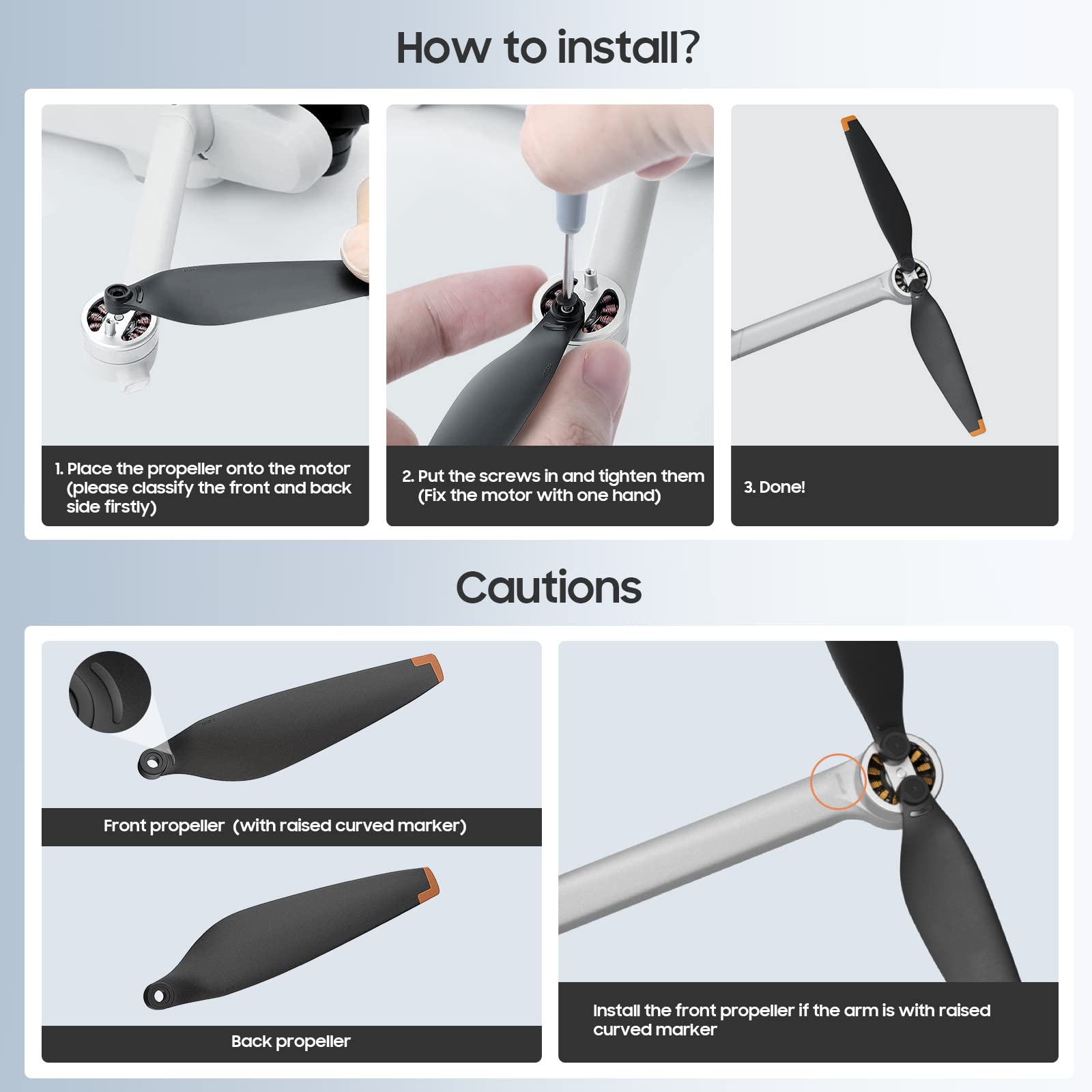 How to install?

1. Place the propeller onto the motor (please classify the front and back side firstly)

2. Put the screws in and tighten them (Fix the motor with one hand)

3. Done!

Cautions

Front propeller (with raised curved marker)

Back propeller

Install the front propeller if the arm is with raised curved marker