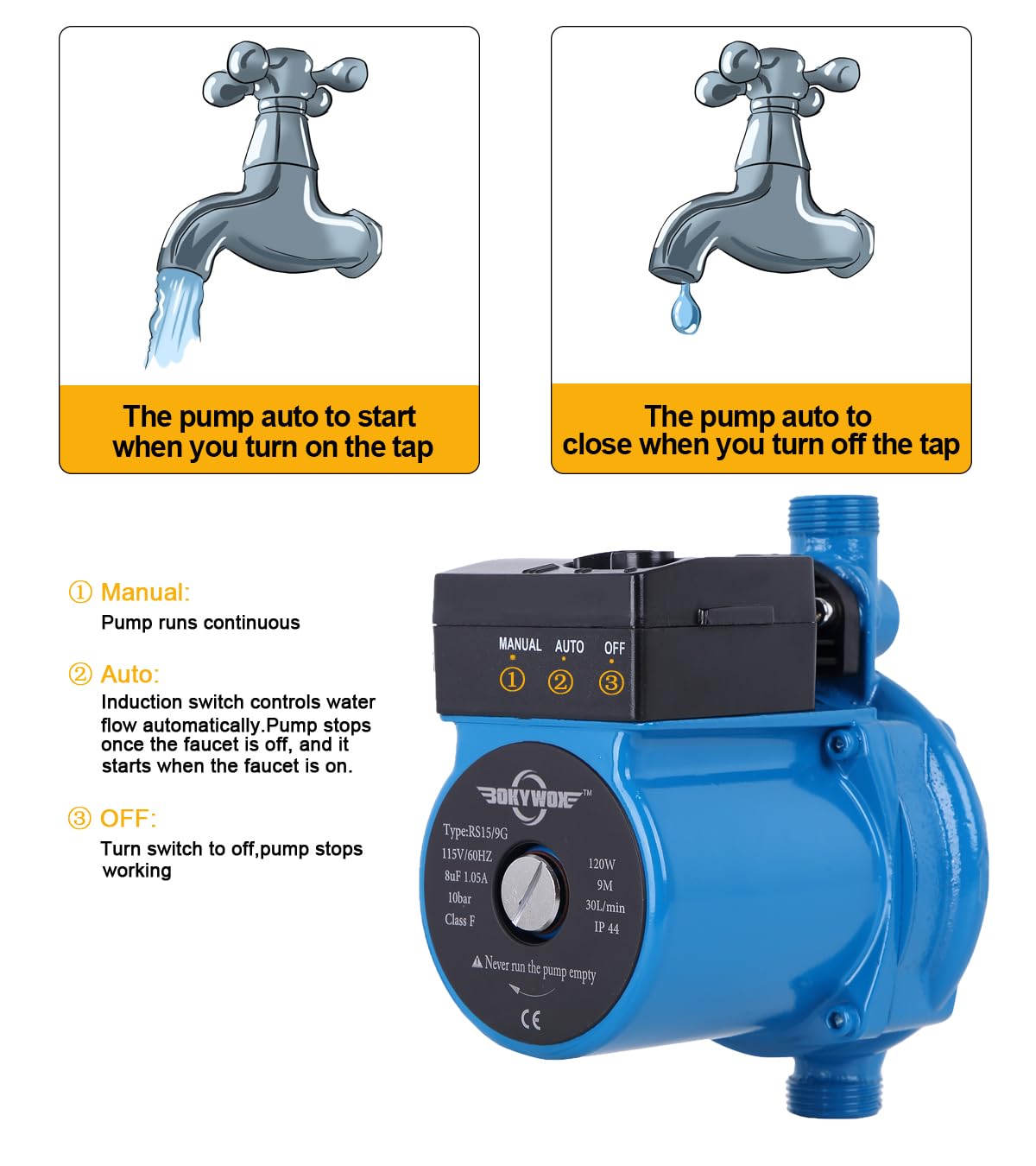 The pump auto to start when you turn on the tap

The pump auto to close when you turn off the tap

① Manual:
Pump runs continuous

② Auto:
Induction switch controls water flow automatically.Pump stops once the faucet is off, and it starts when the faucet is on.

③ OFF:
Turn switch to off,pump stops working

MANUAL AUTO OFF
① ② ③

BOKYWOX™
Type:RS15/9G
115V/60HZ
8uF 1.05A
10bar
Class F
120W
9M
30L/min
IP 44
Never run the pump empty
CE