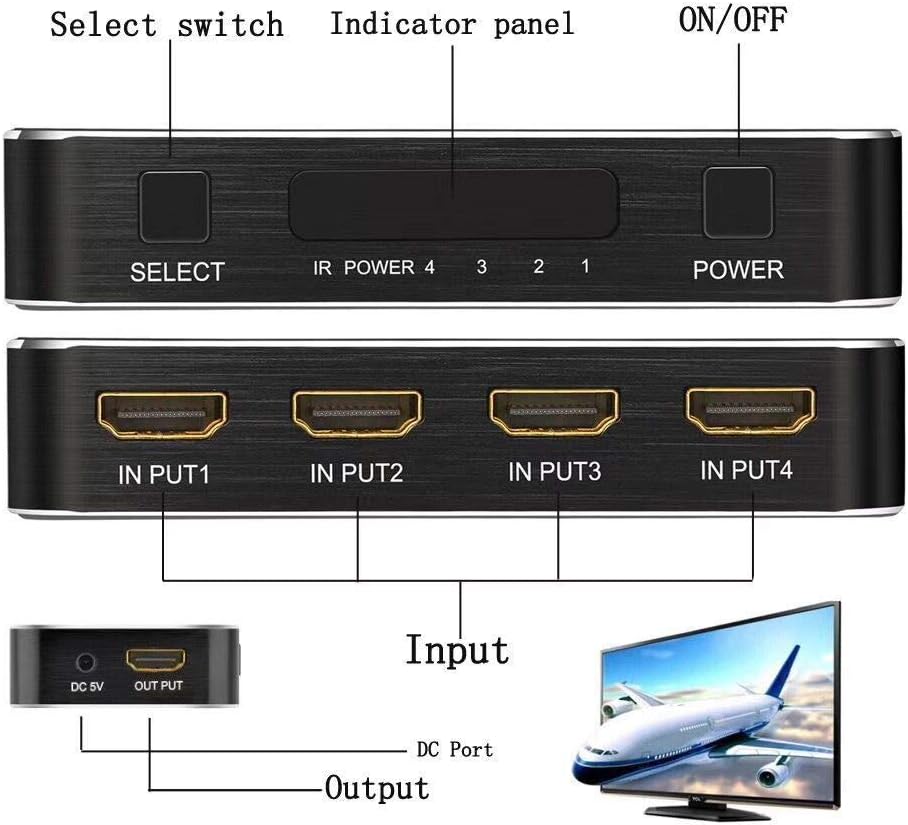 Select switch
Indicator panel
ON/OFF

SELECT
IR POWER 4 3 2 1
POWER

IN PUT1
IN PUT2
IN PUT3
IN PUT4

Input

DC 5V
OUT PUT

DC Port
Output