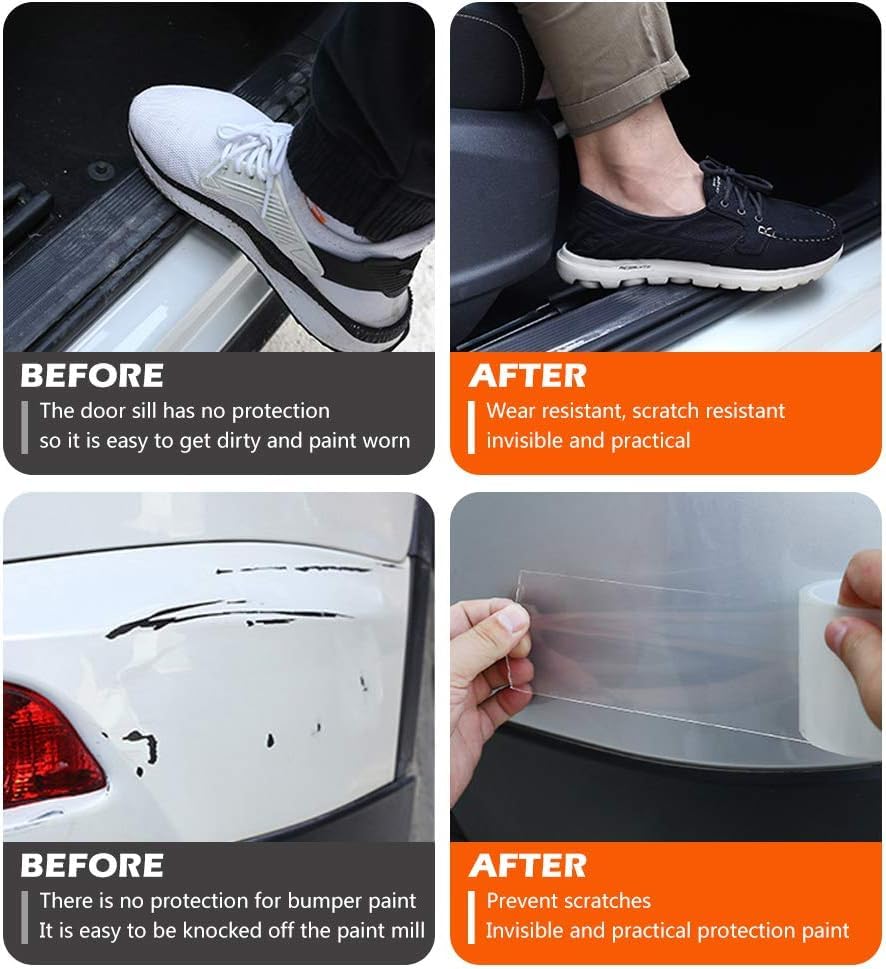 BEFORE
The door sill has no protection
so it is easy to get dirty and paint worn

AFTER
Wear resistant, scratch resistant
invisible and practical

BEFORE
There is no protection for bumper paint
It is easy to be knocked off the paint mill

AFTER
Prevent scratches
Invisible and practical protection paint